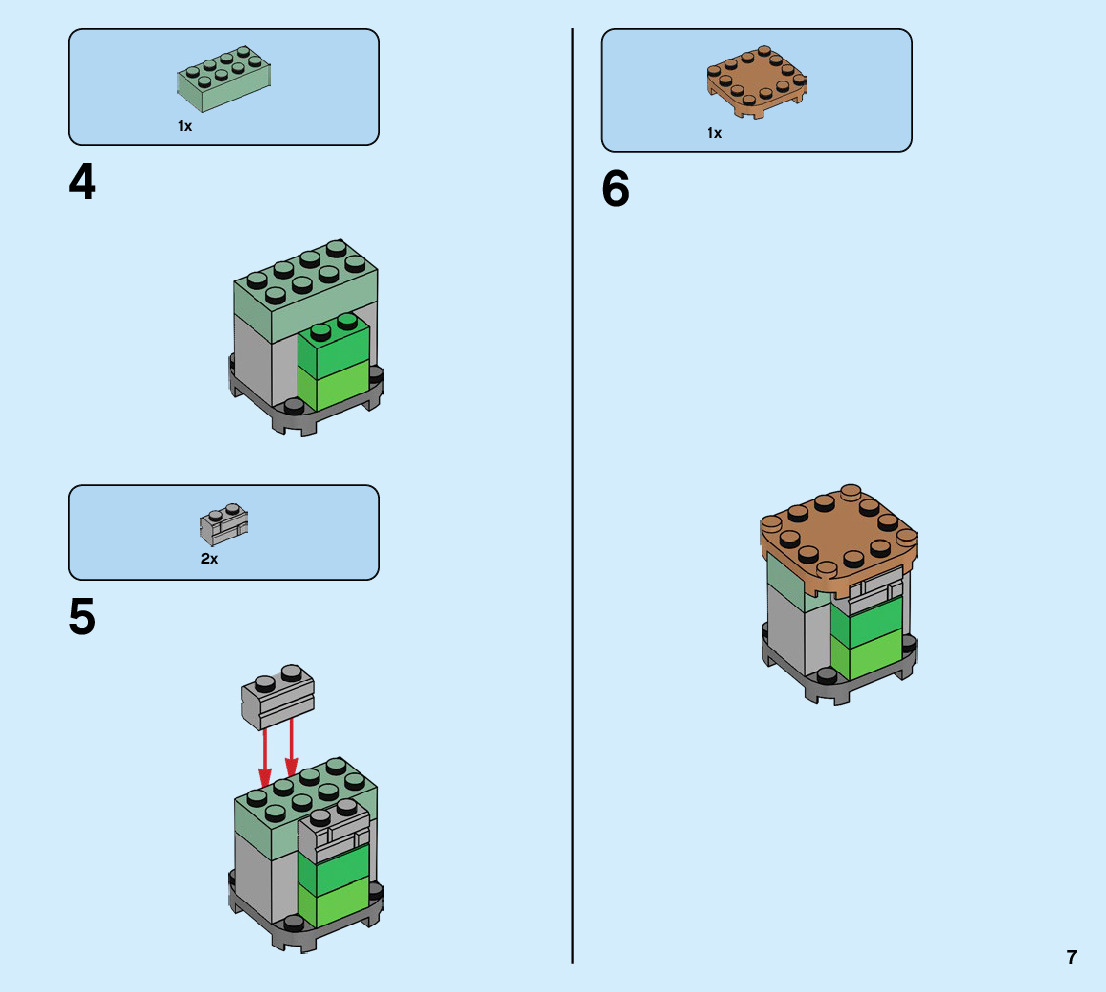 1x

4

2x

5

1x

6

7