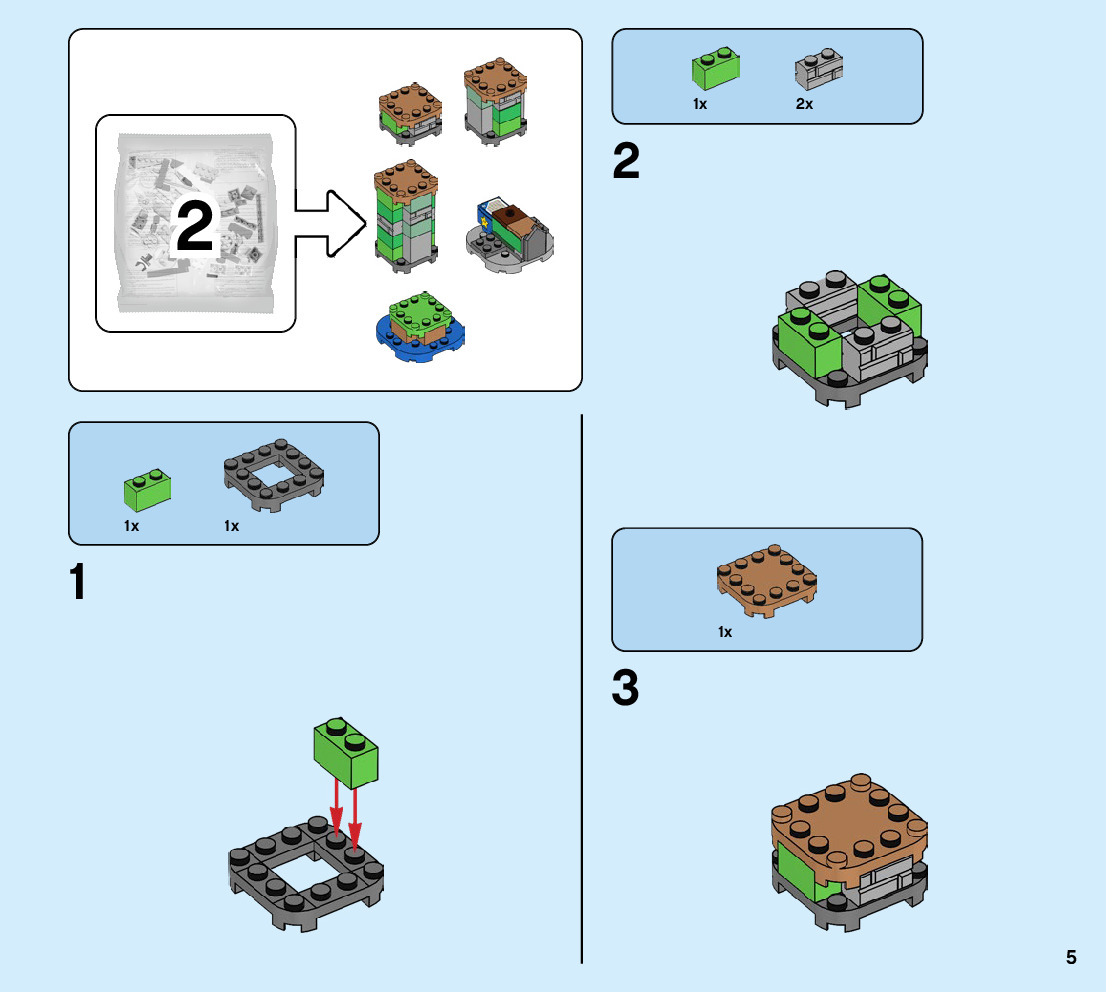 2

1x 1x

1

1x 2x

2

1x

3

5