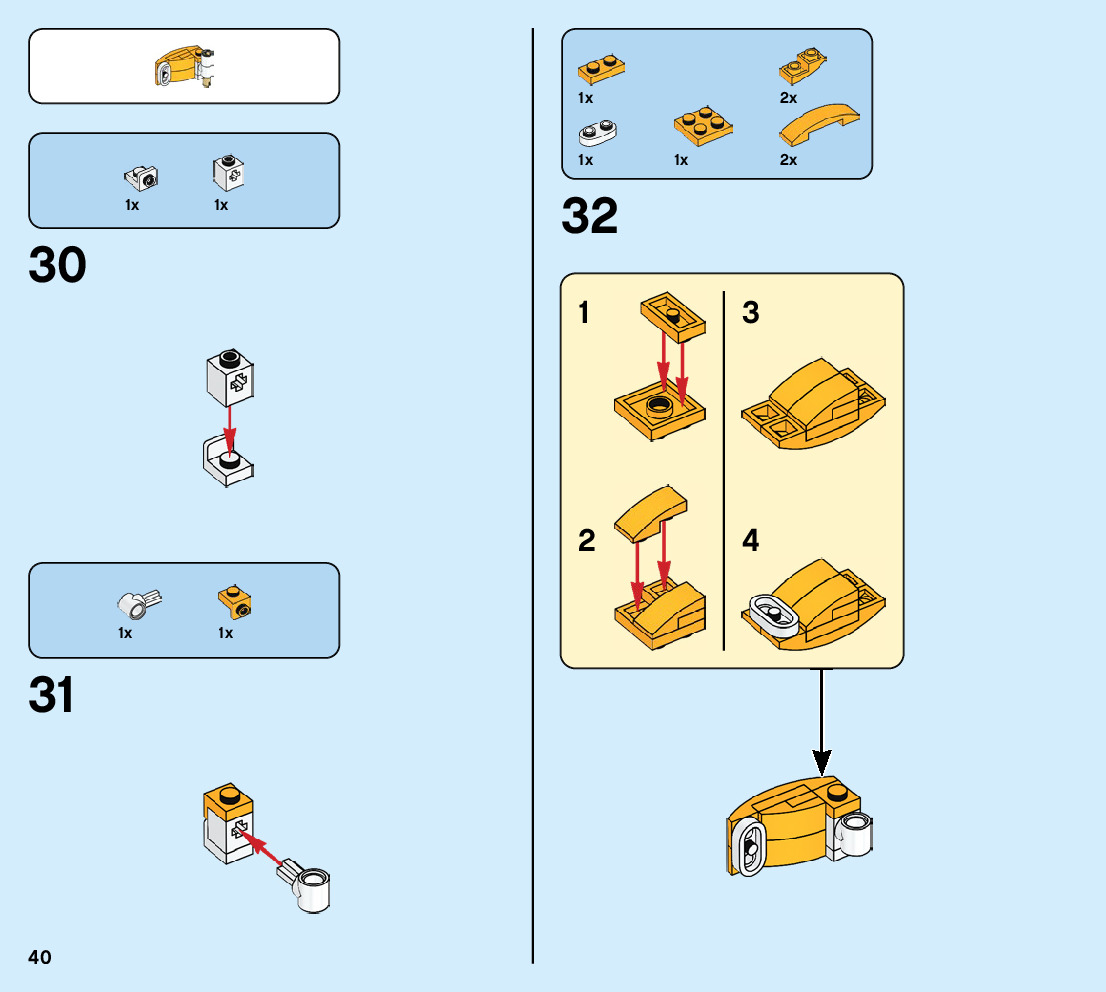 1x 1x

30

1x 1x

31

40

1x 2x
1x 1x 2x

32

1

3

2

4