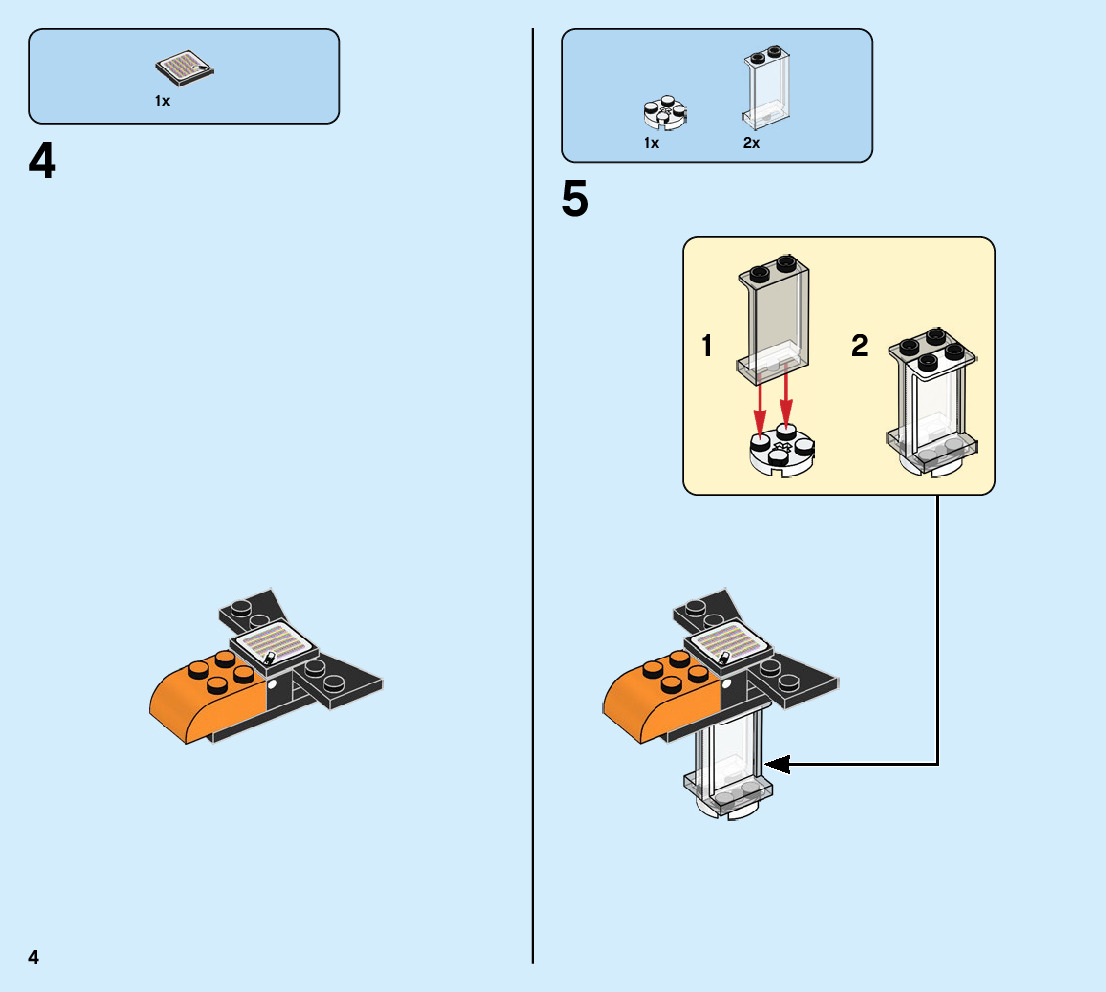 1x

4

1x 2x

5

1

2

4