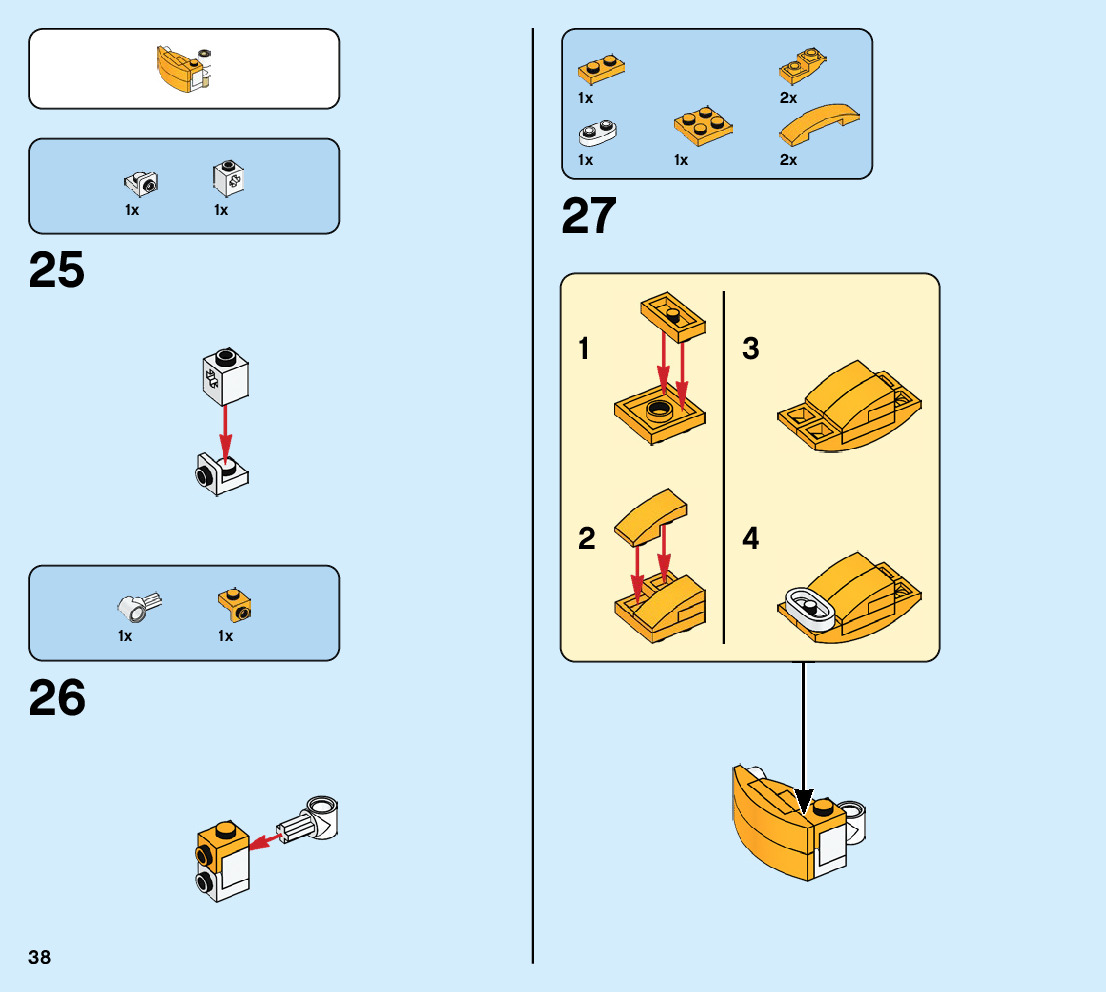 1x 1x

25

1x 1x

26

38

1x 2x

1x 1x 2x

27

1

2

3

4