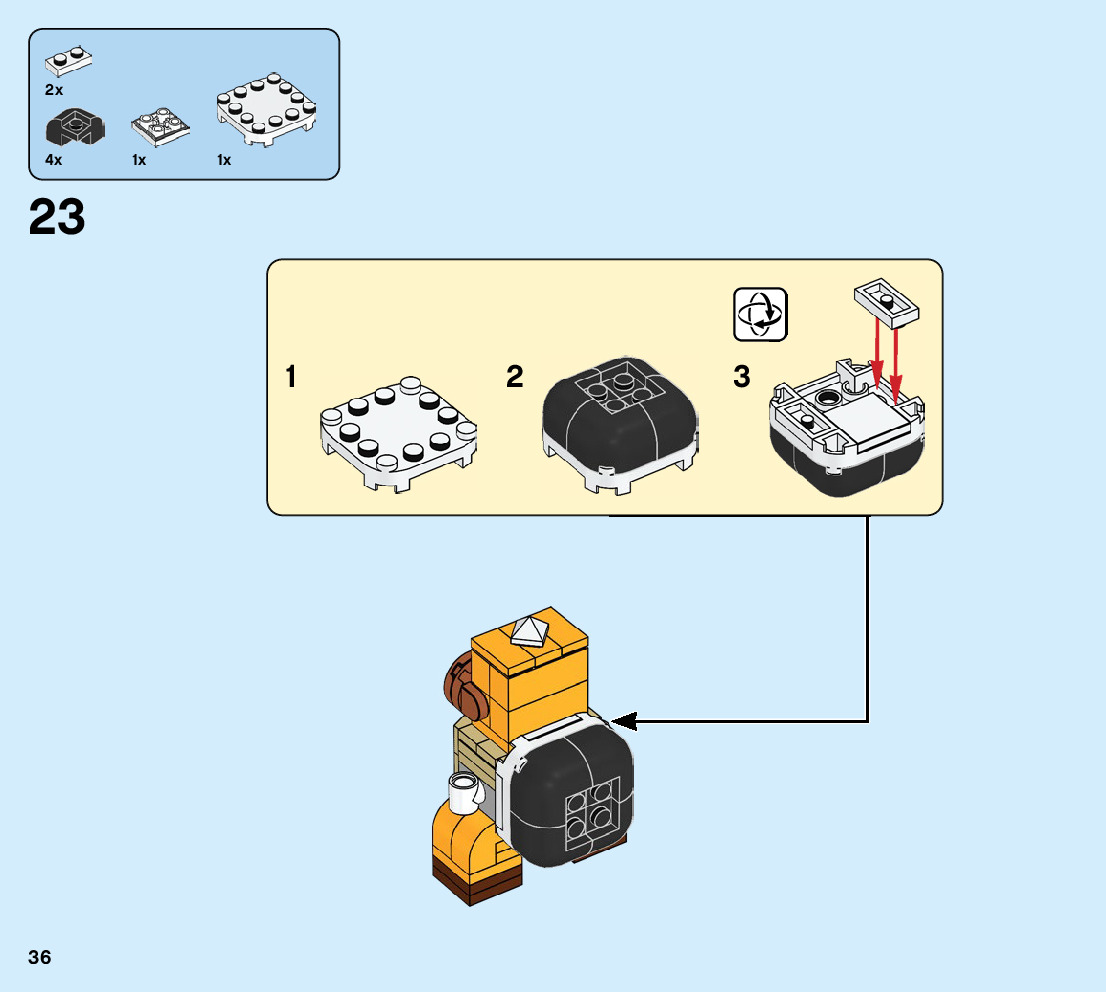 2x
4x
1x
1x

23

1
2
3

36