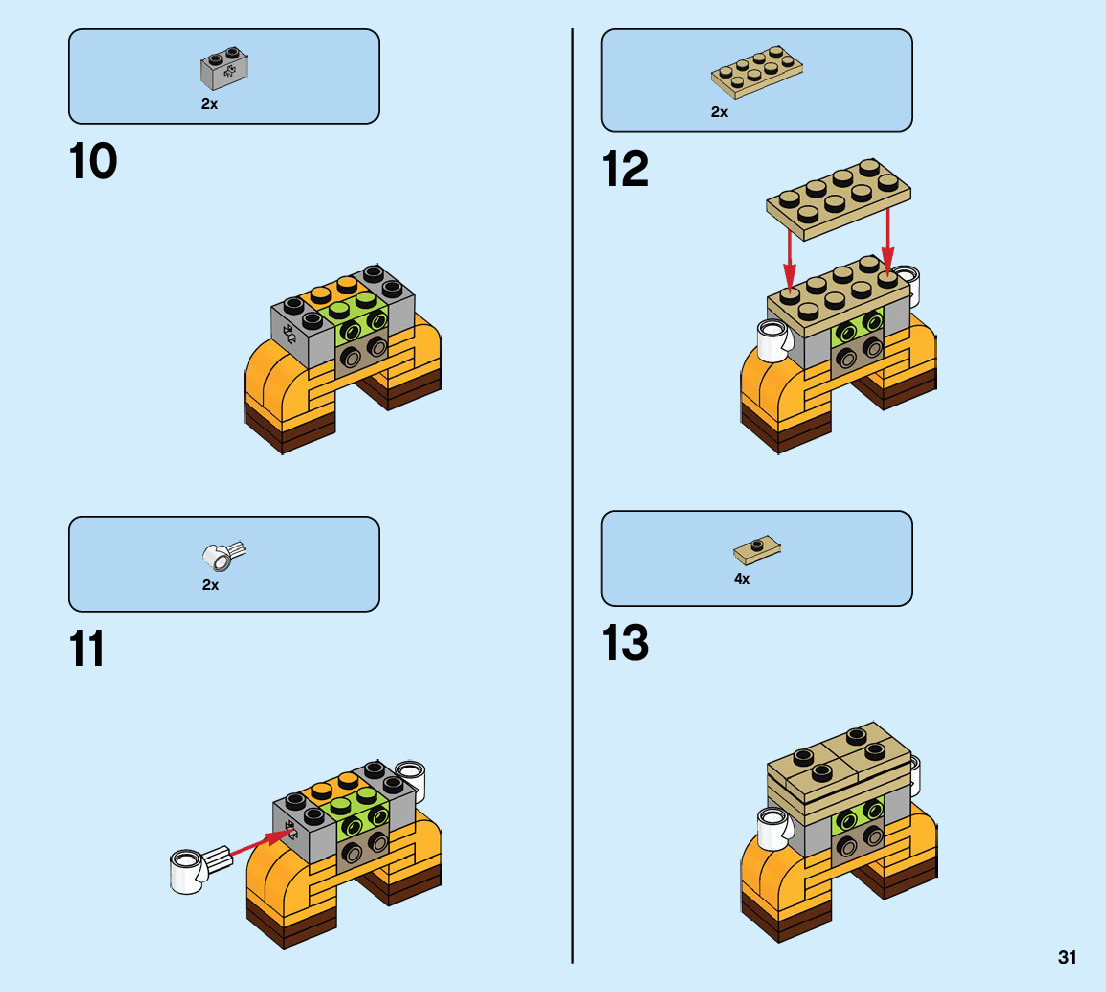 2x

10

2x

11

2x

12

4x

13

31