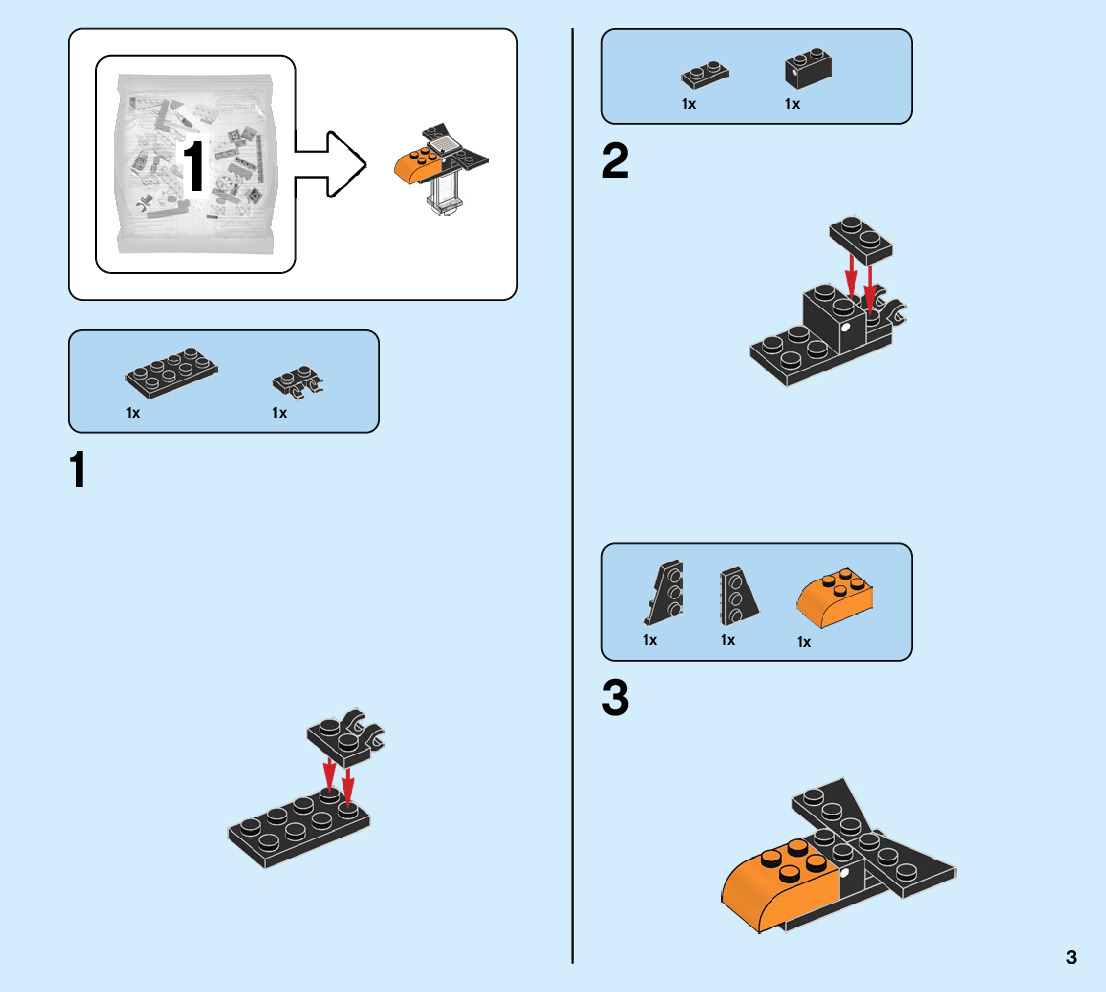 1

1x
1x

1

1x
1x

2

1x
1x
1x

3

3