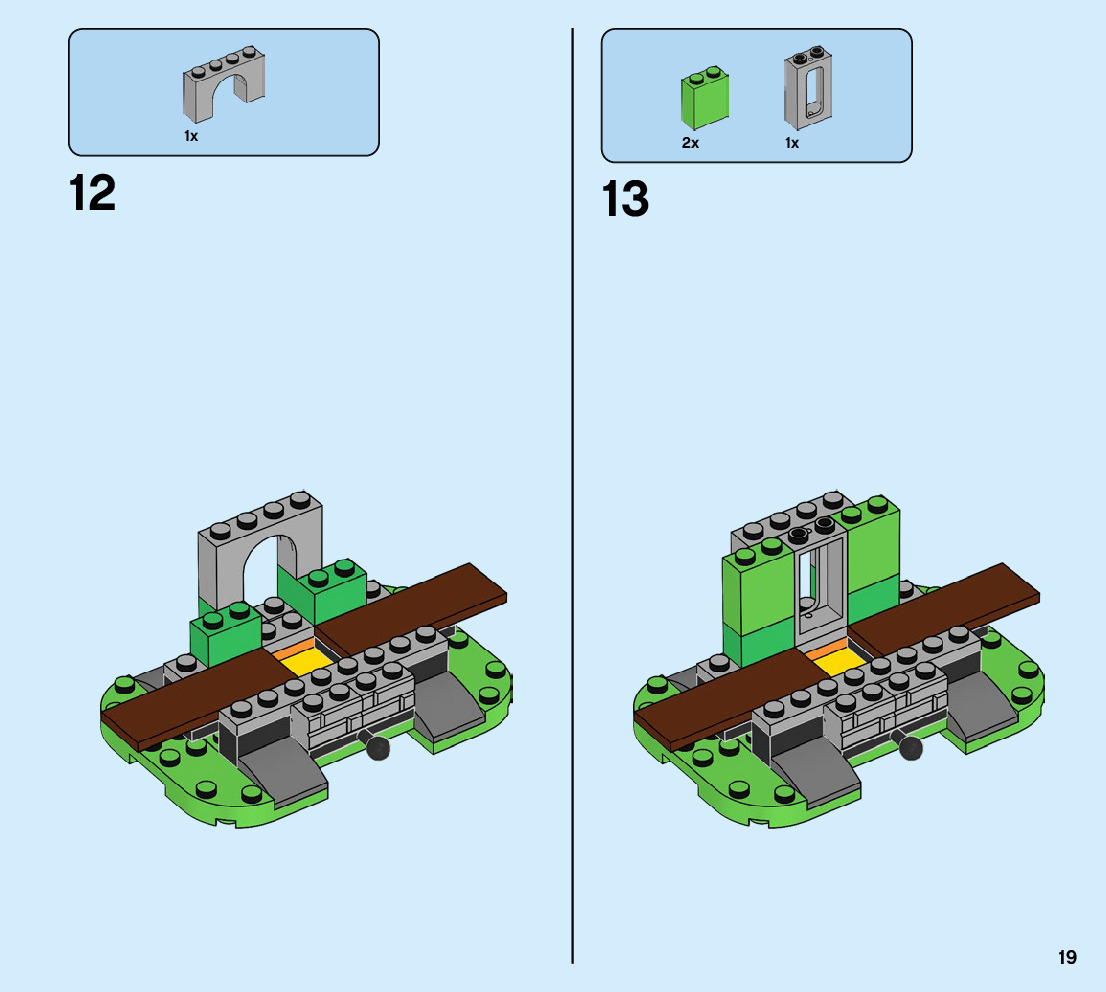 1x

12

2x

1x

13

19