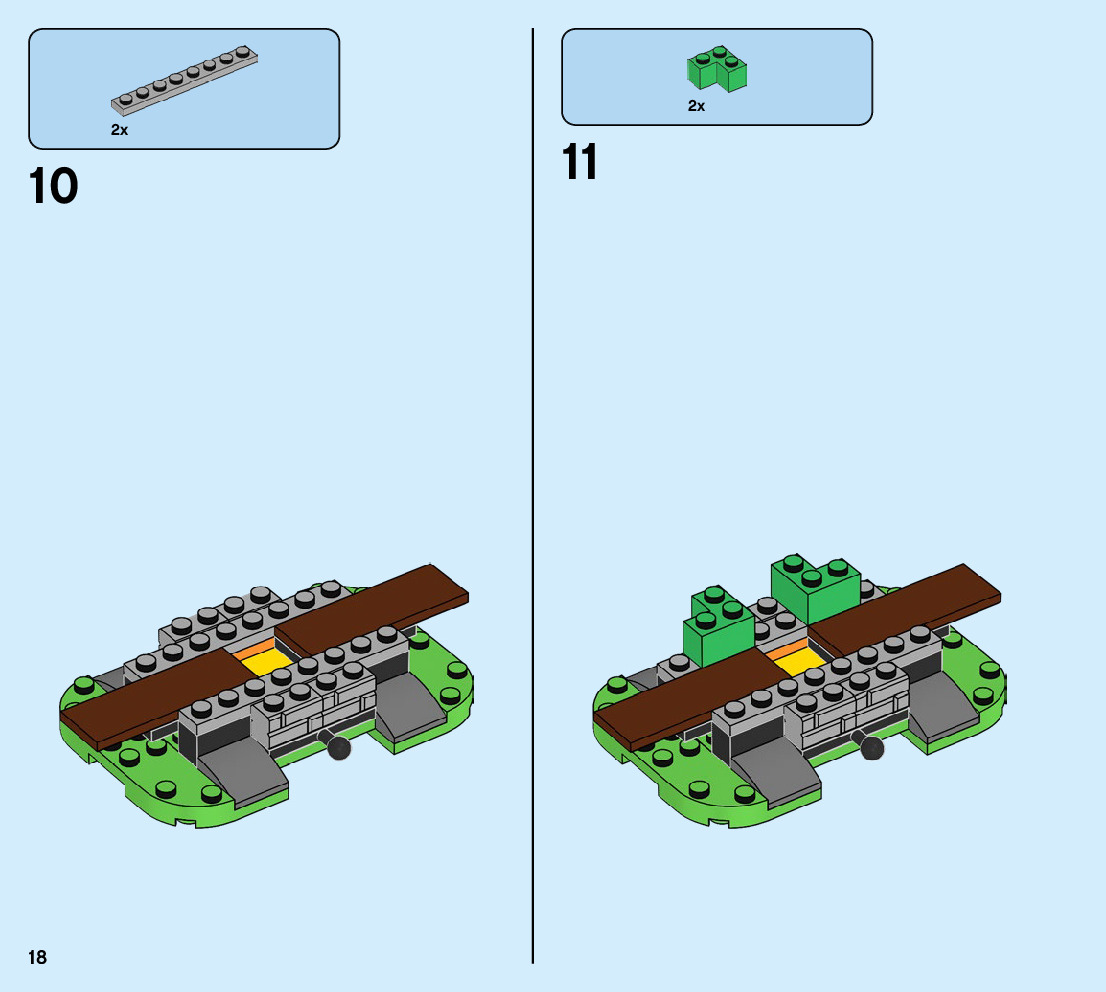 2x

10

2x

11

18