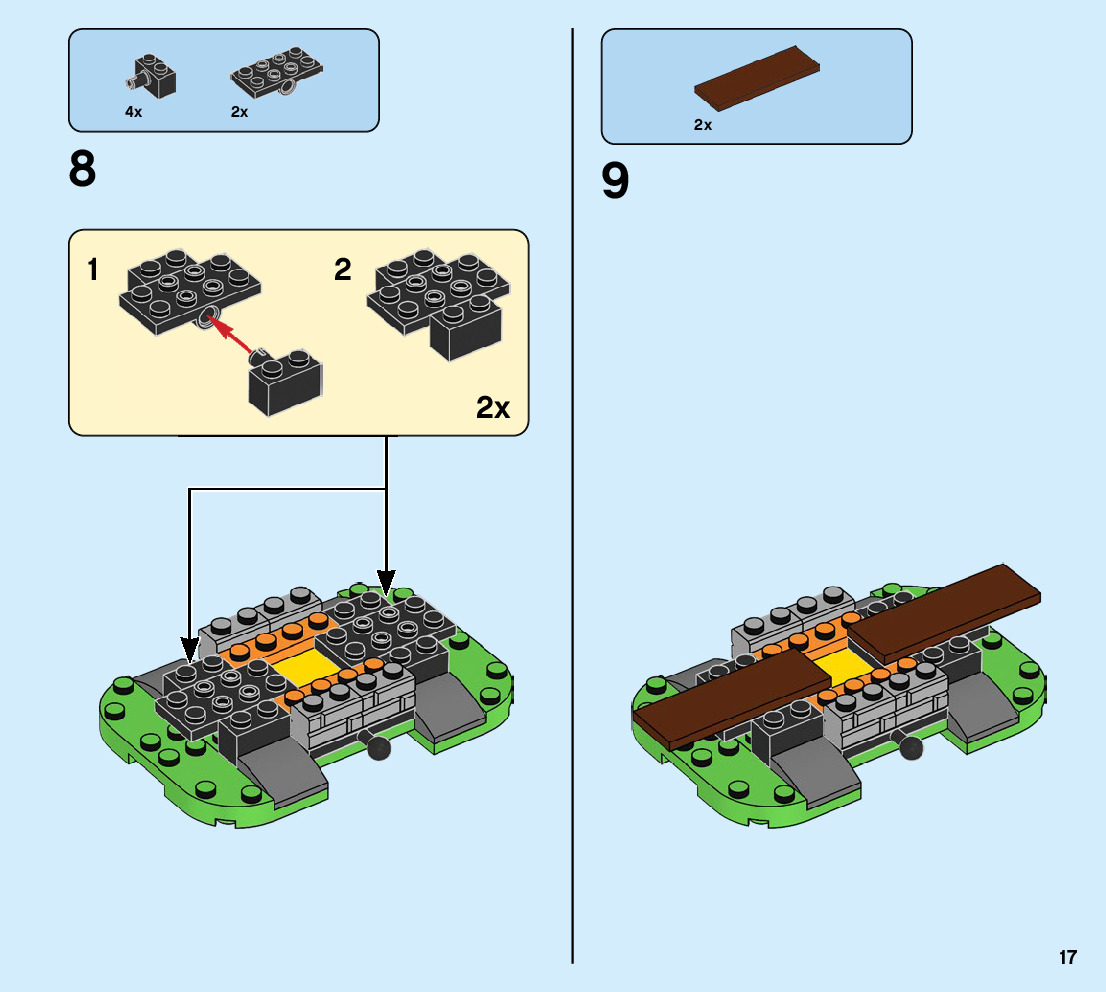 4x 2x

8

1

2

2x

2x

9

17