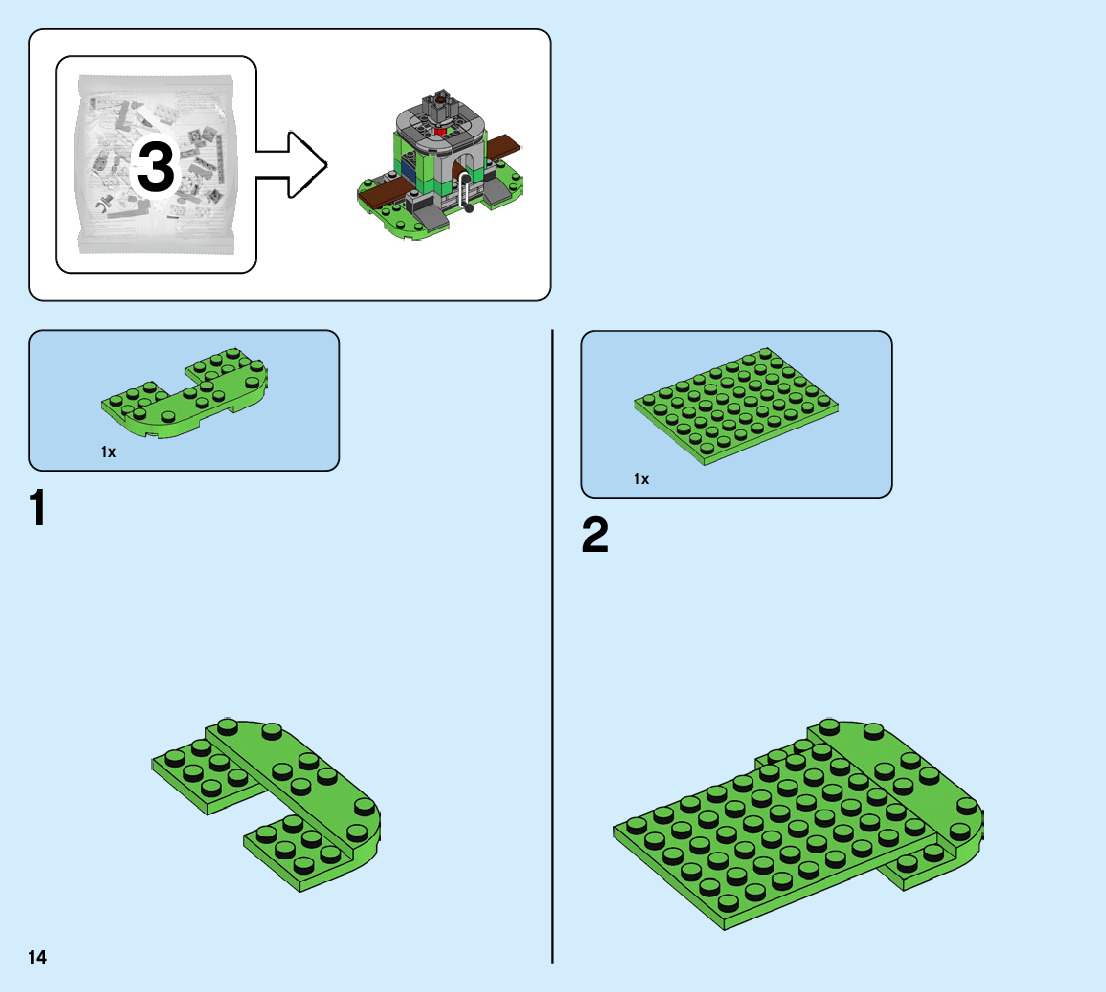 3

1x

1

1x

2

14