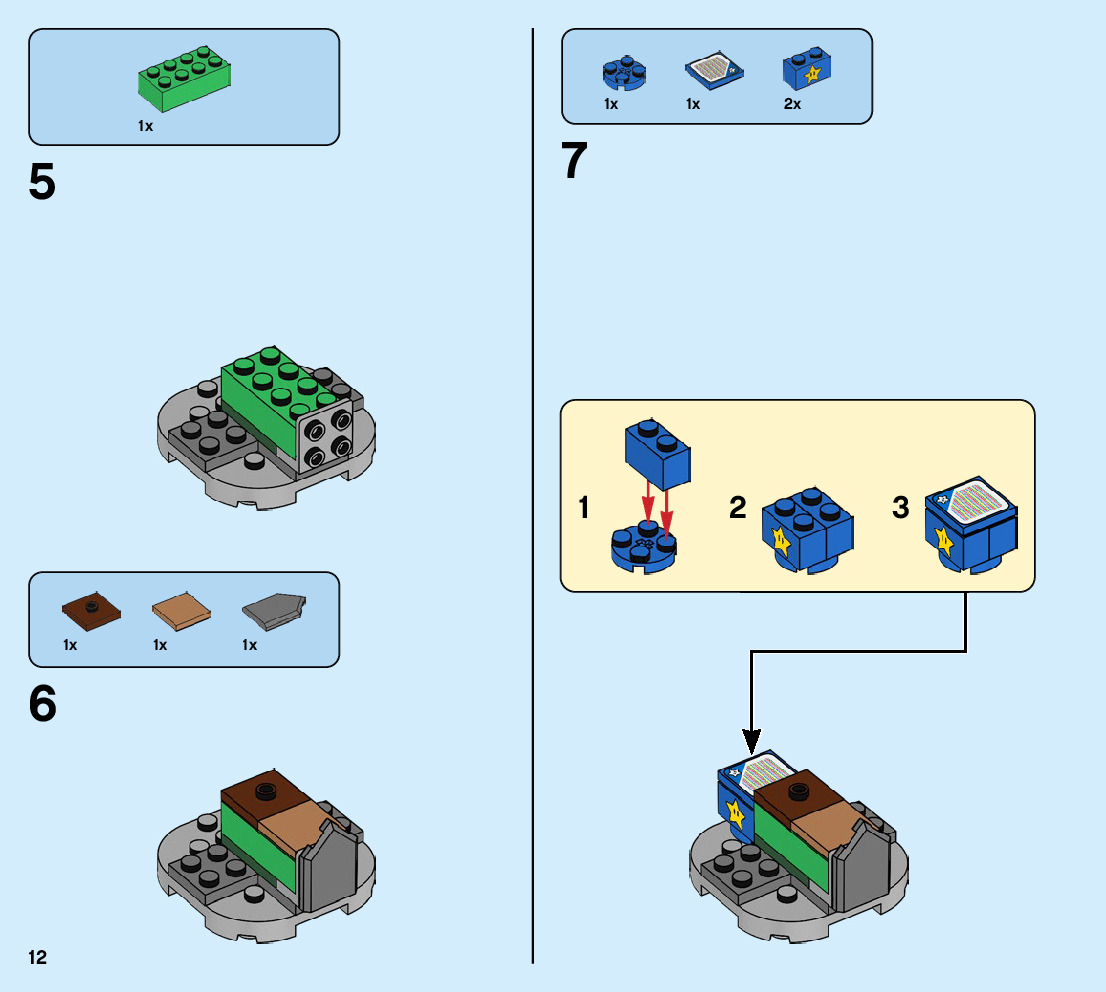 1x

5

1x 1x 1x

6

12

1x 1x 2x

7

1

2

3