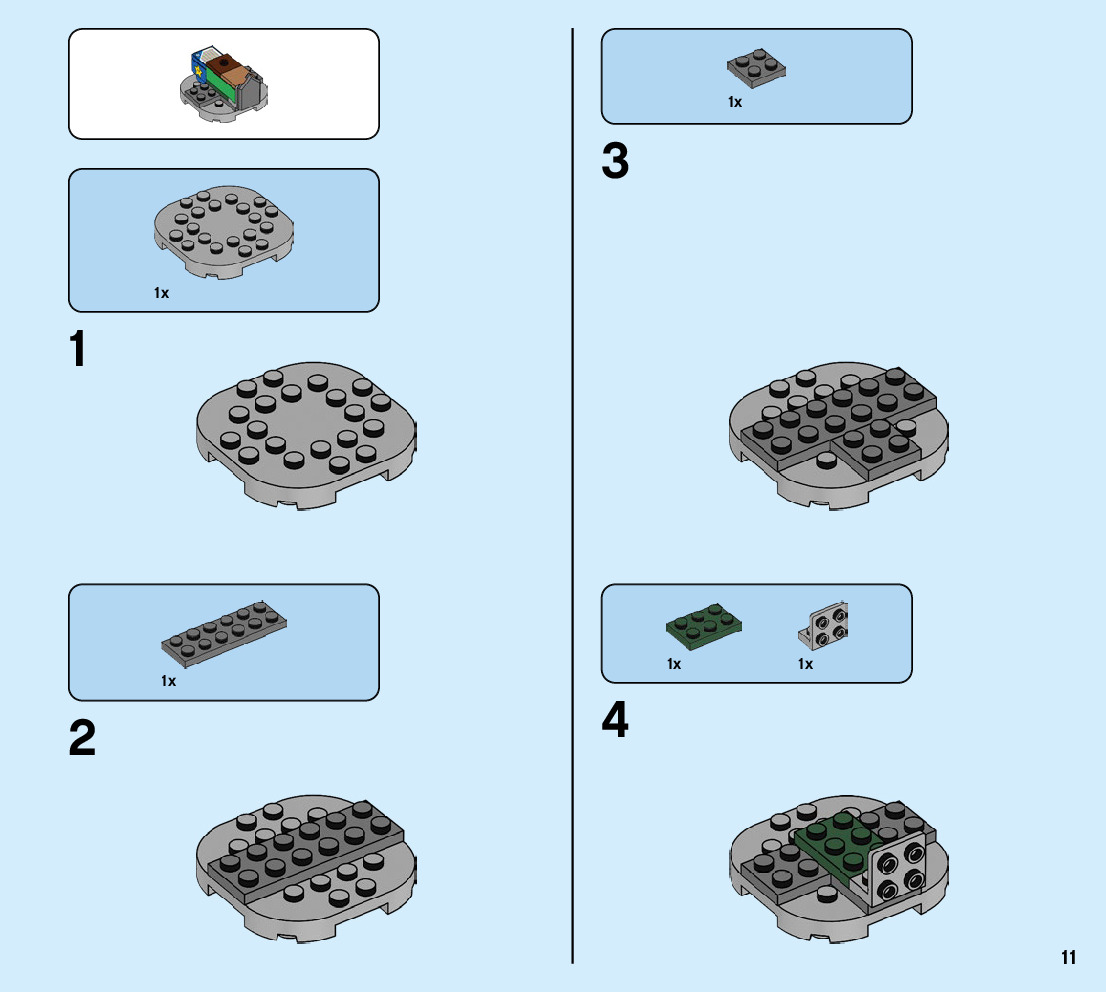 1x

1

1x

2

1x

3

1x

1x

4

11