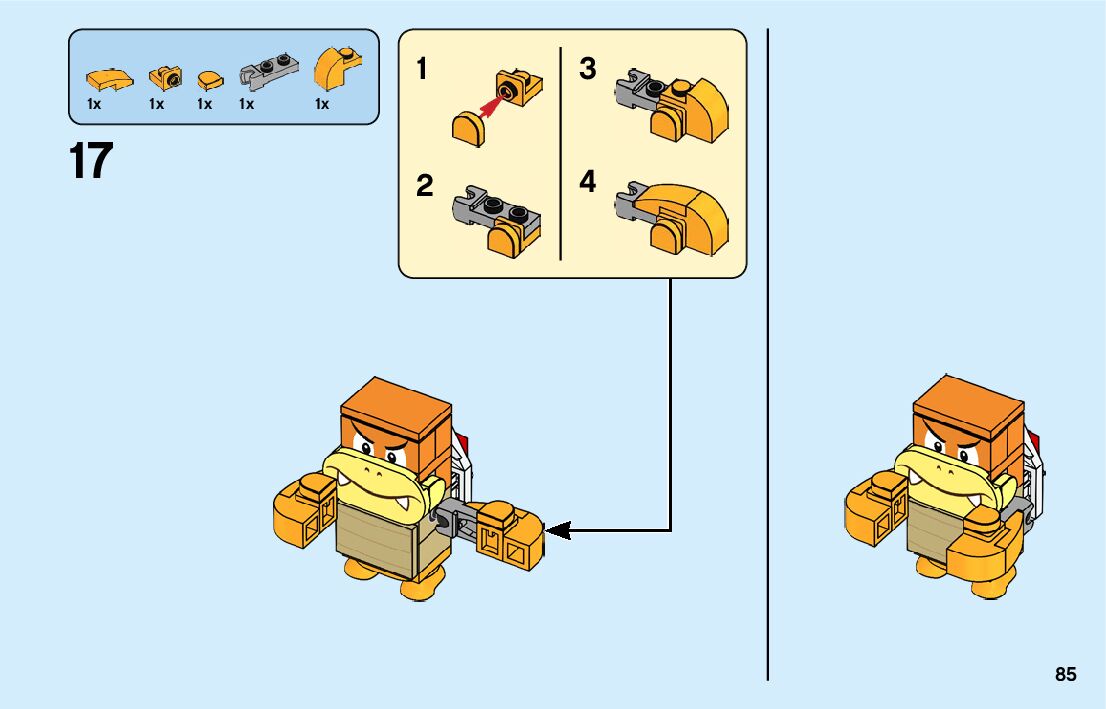 1x 1x 1x 1x 1x

17

1

2

3

4

85