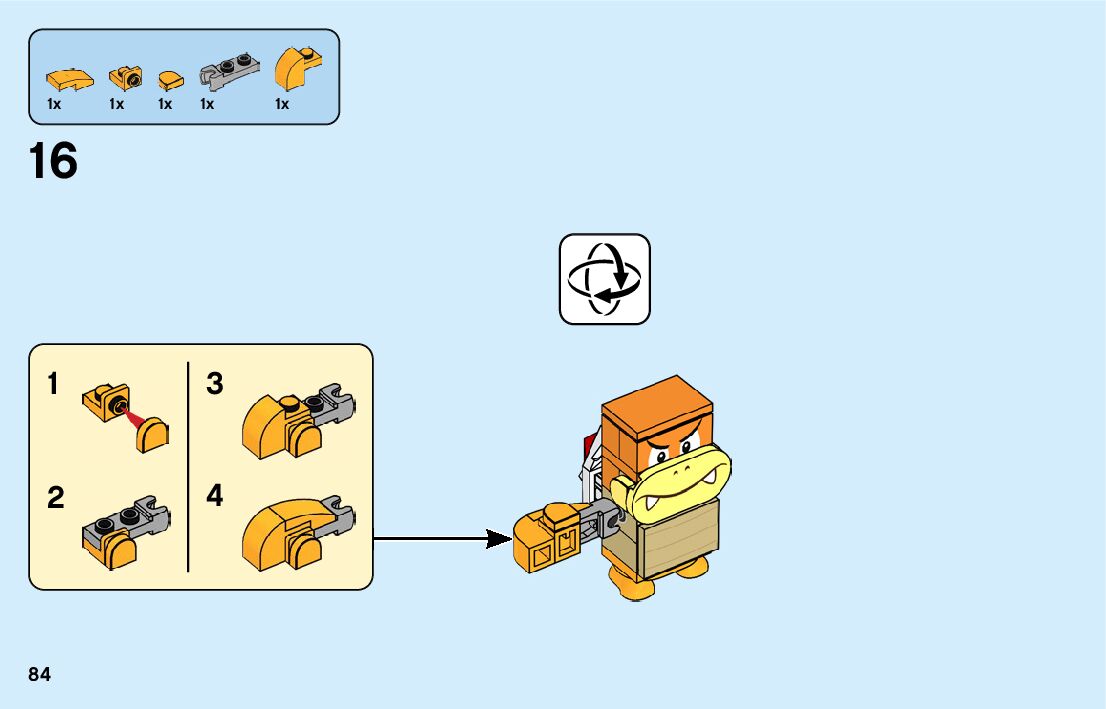 1x 1x 1x 1x 1x

16

1

2

3

4

84