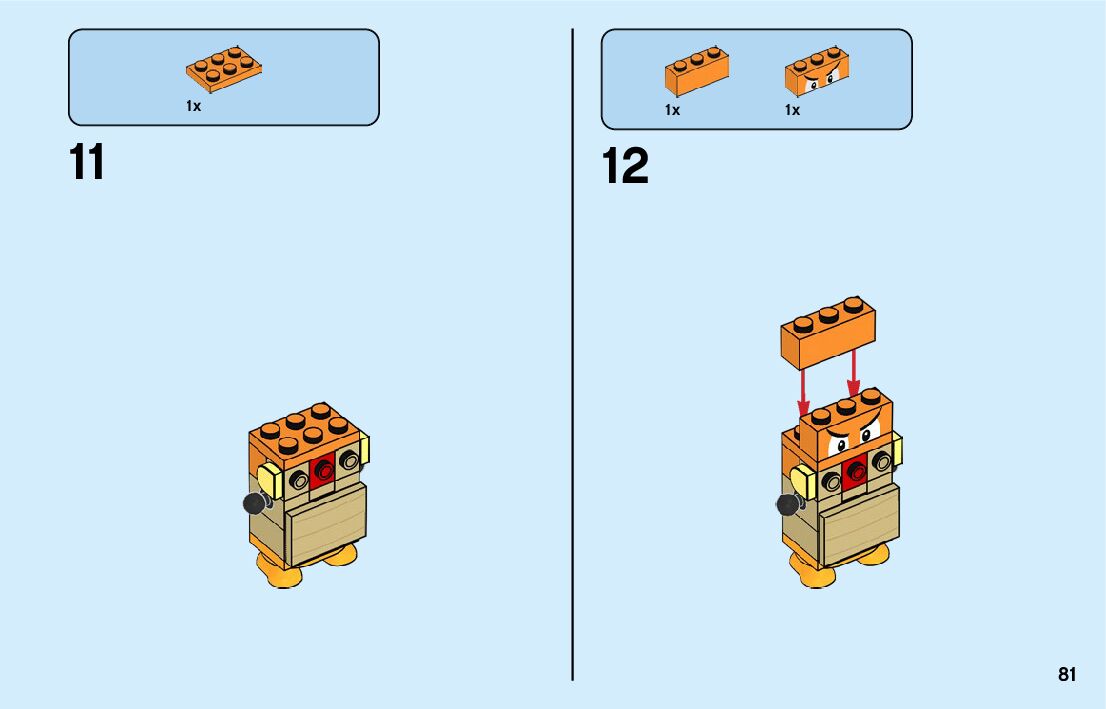 1x

11

1x 1x

12

81