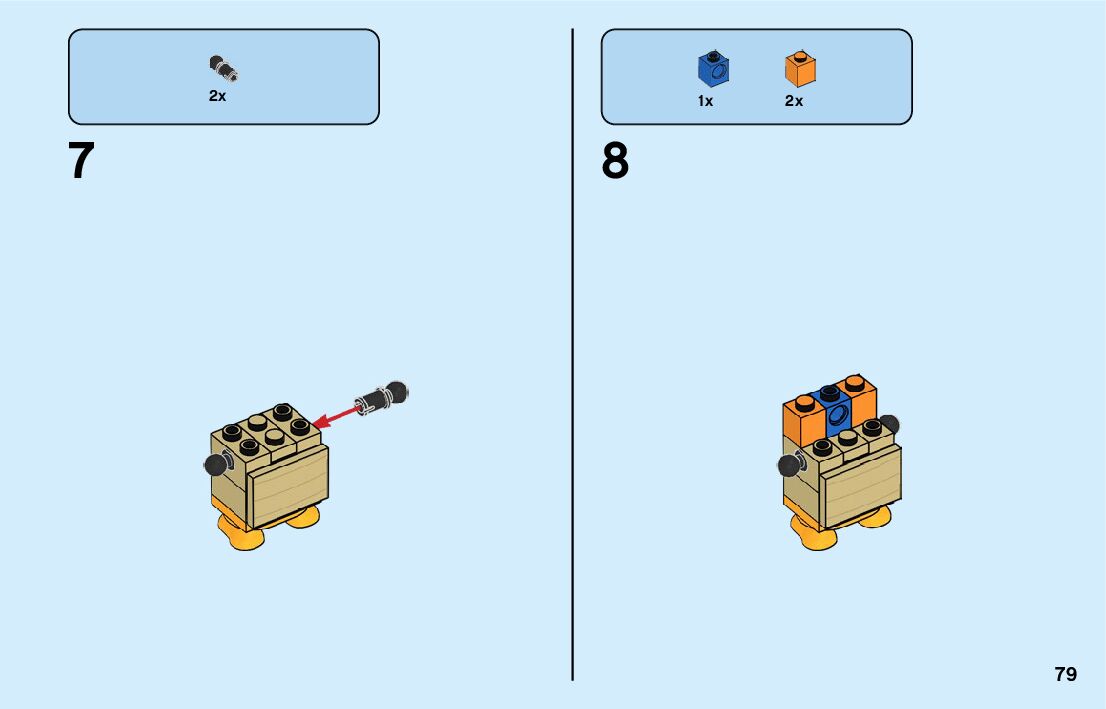 2x

7

1x 2x

8

79