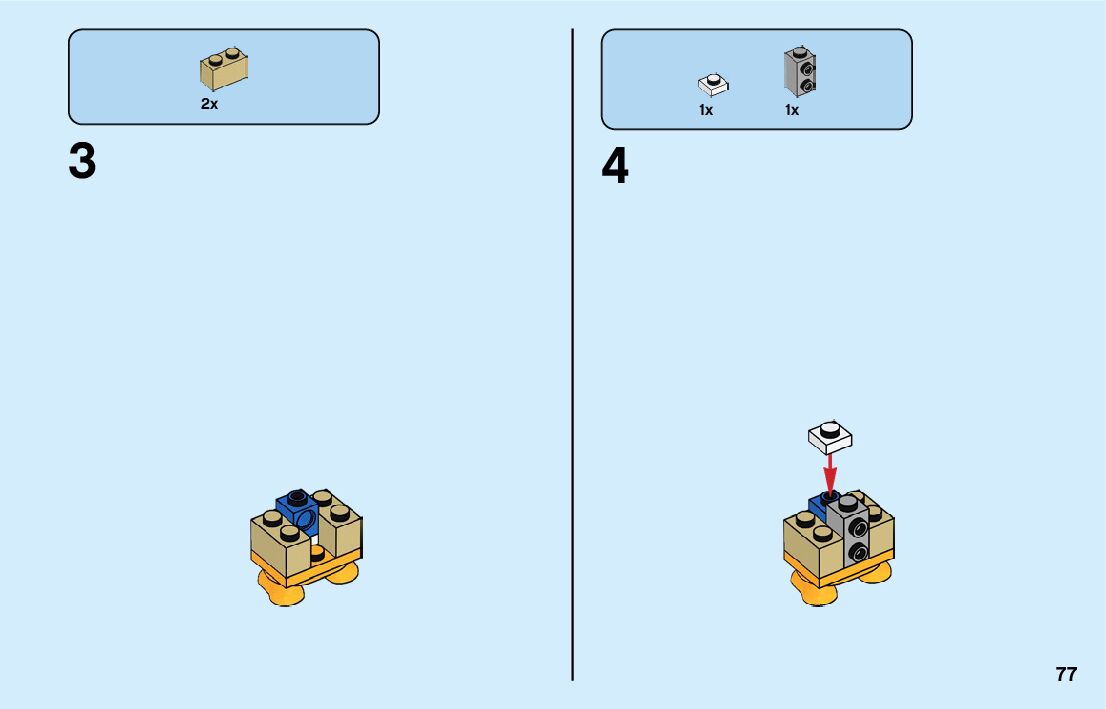 2x

3

1x 1x

4

77