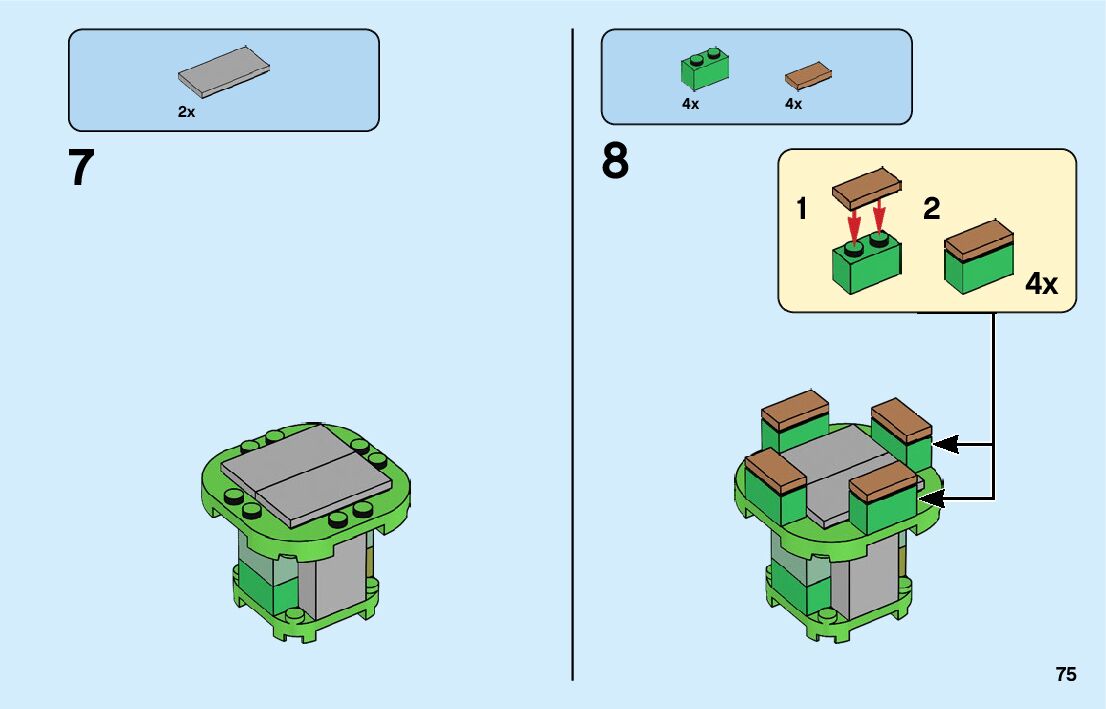 2x

7

4x 4x

8

1 2

4x

75