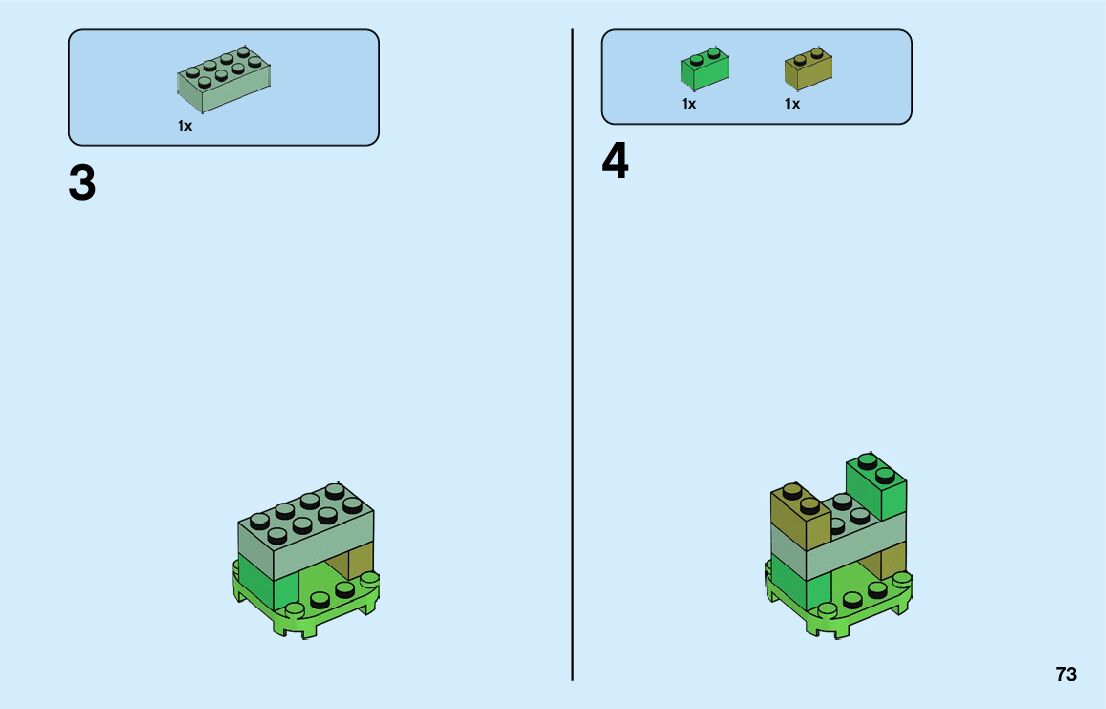 1x

3

1x

1x

4

73