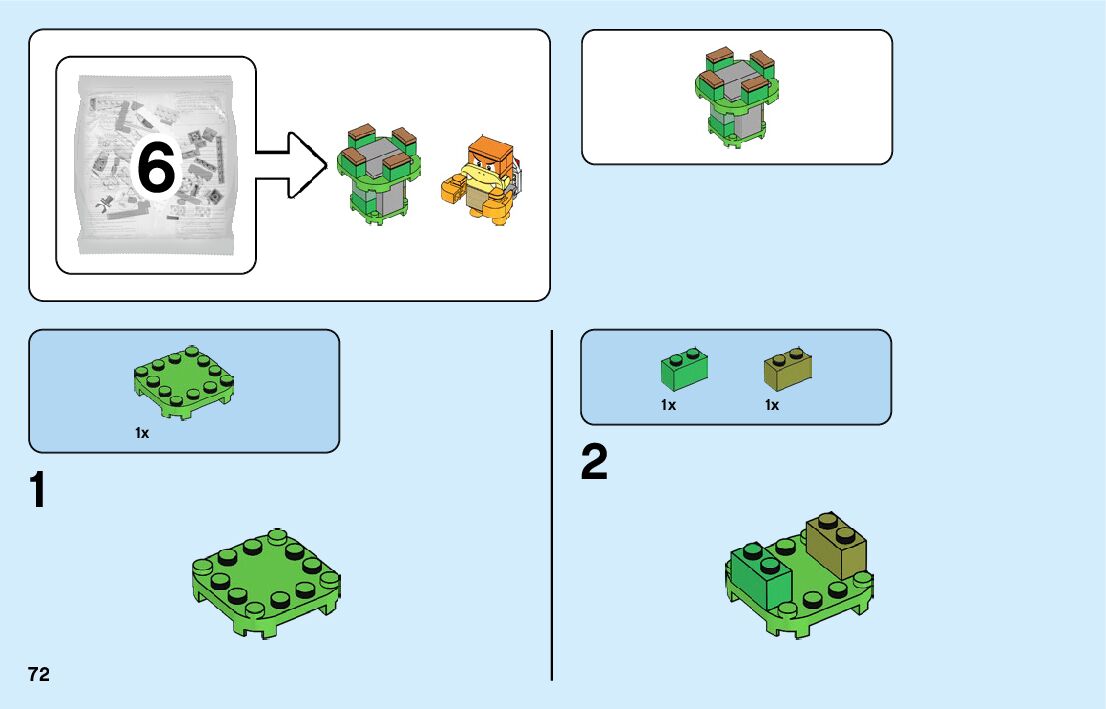 6

1x

1

1x

1x

2

72