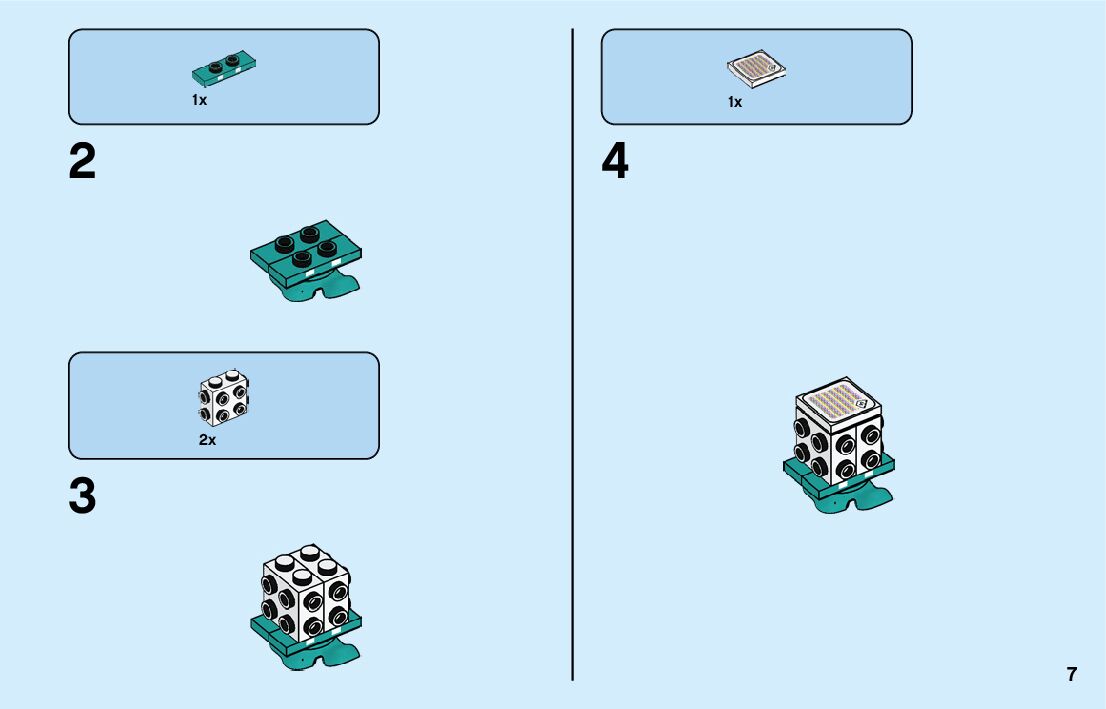 1x

2

2x

3

1x

4

7