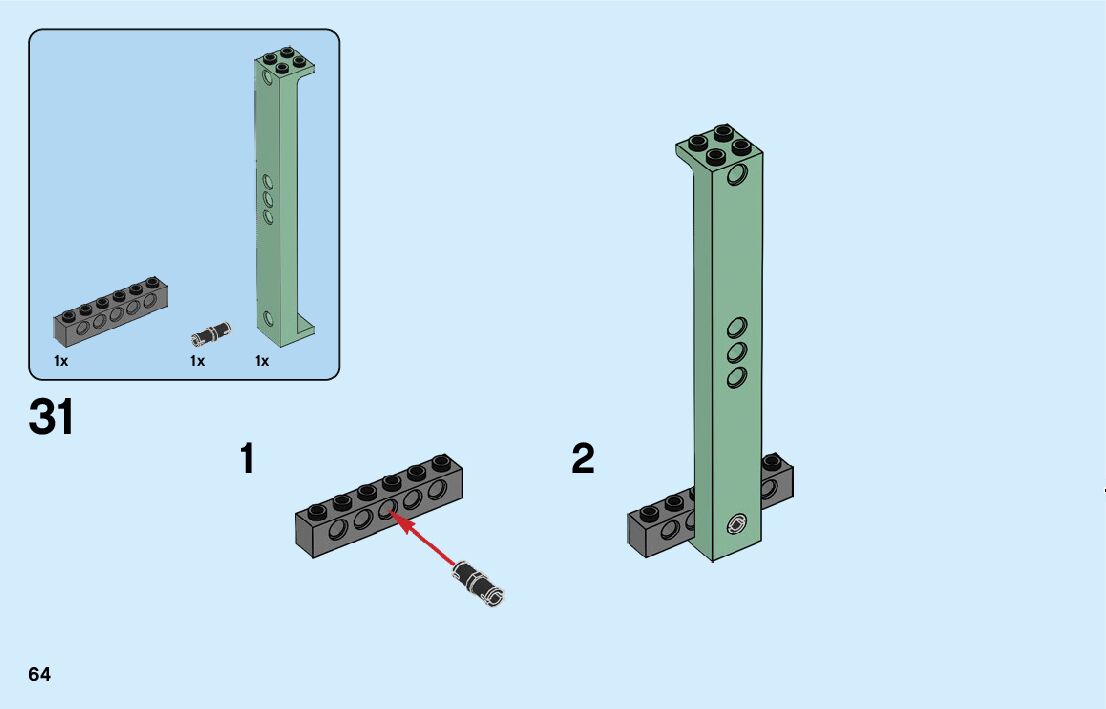 1x
1x
1x

31

1

2

64