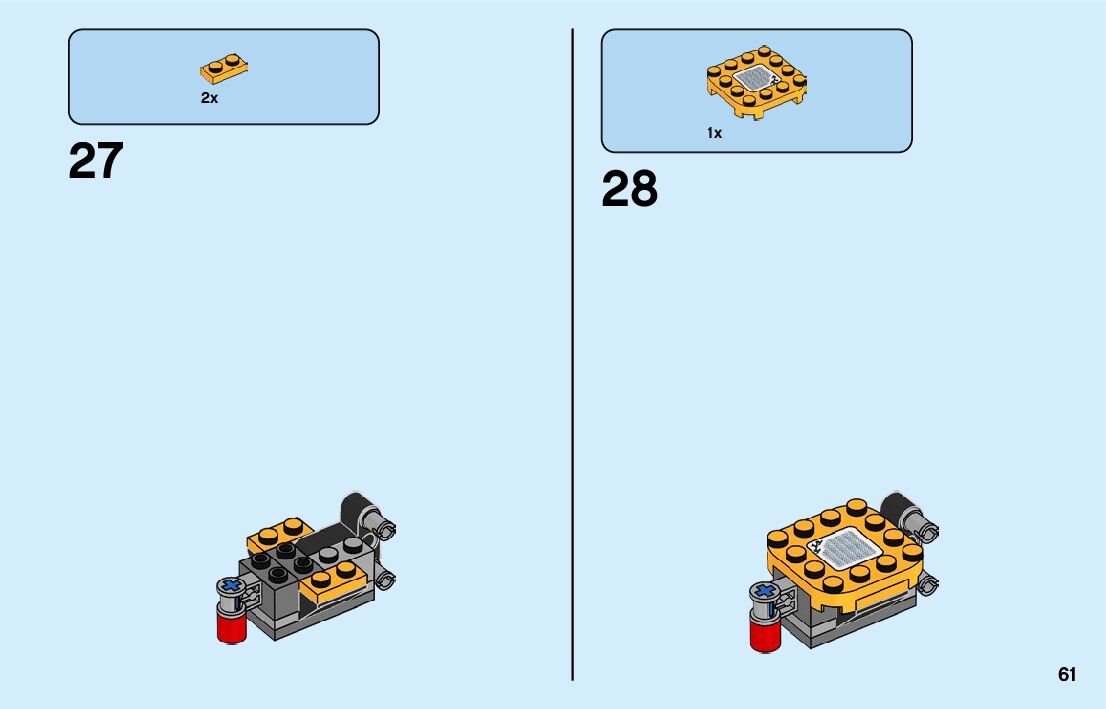 2x

27

1x

28

61