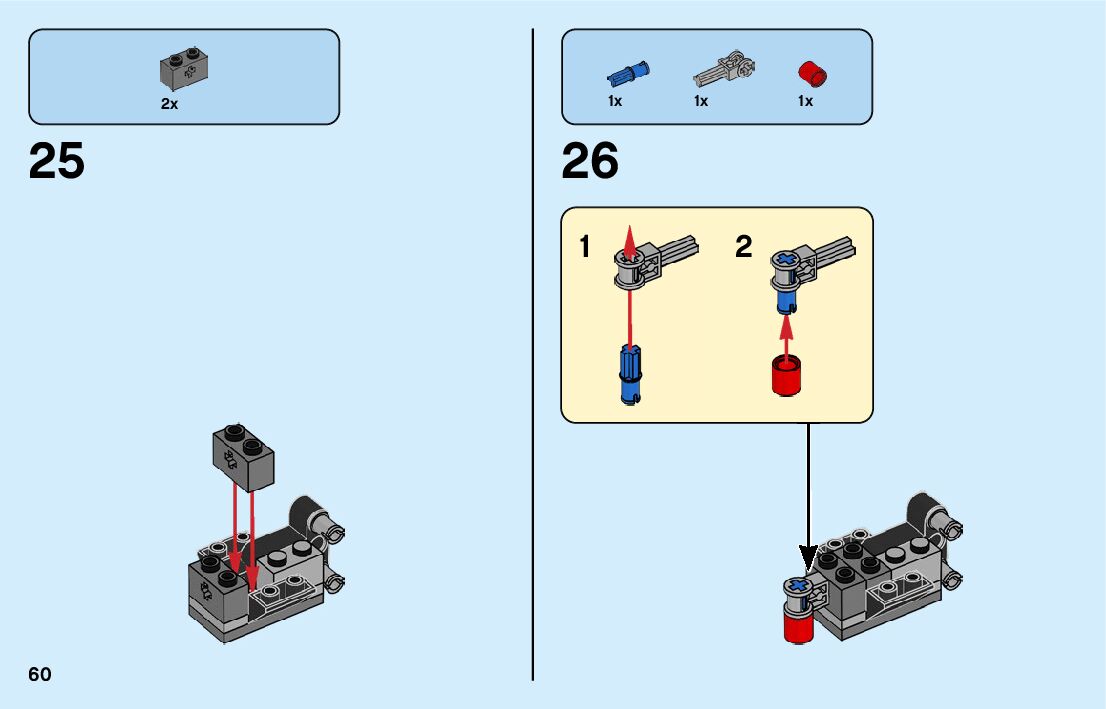 2x

25

60

1x 1x 1x

26

1

2