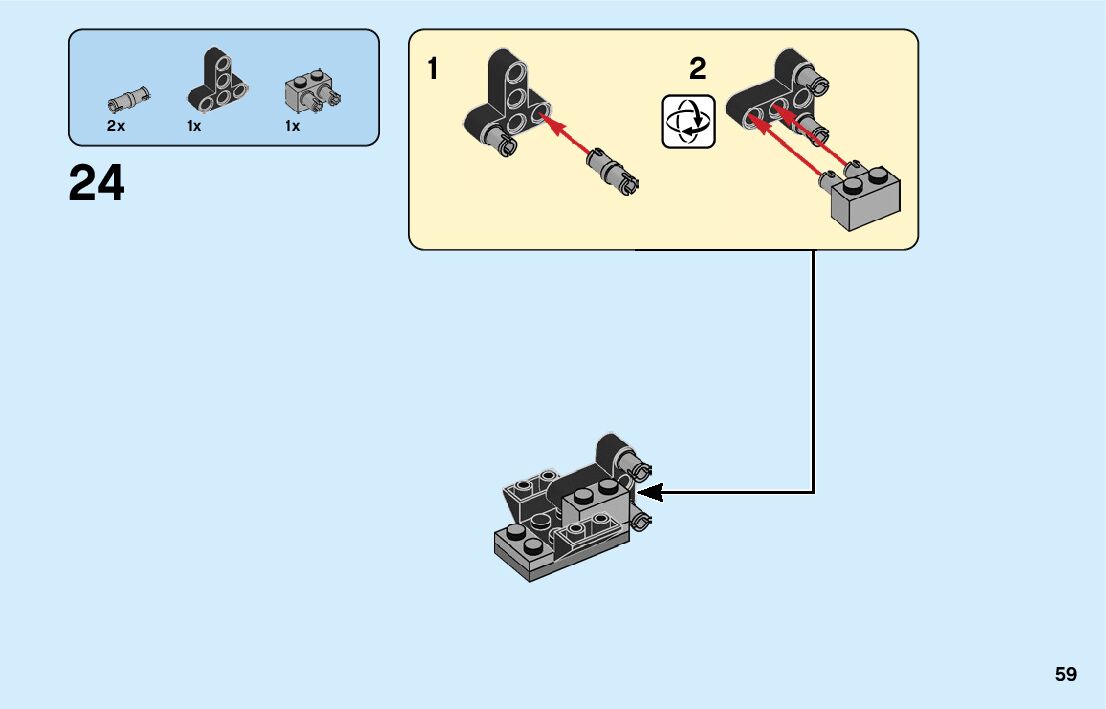 2x
1x
1x

24

1

2

59