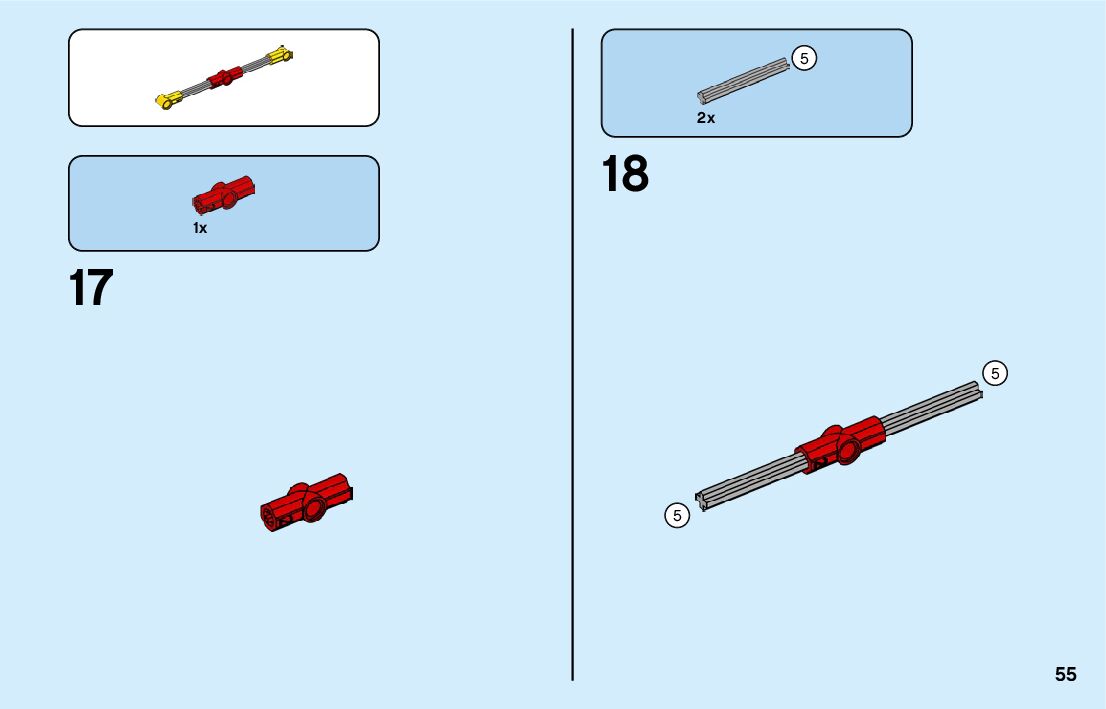 1x

17

5

2x

18

5

5

55