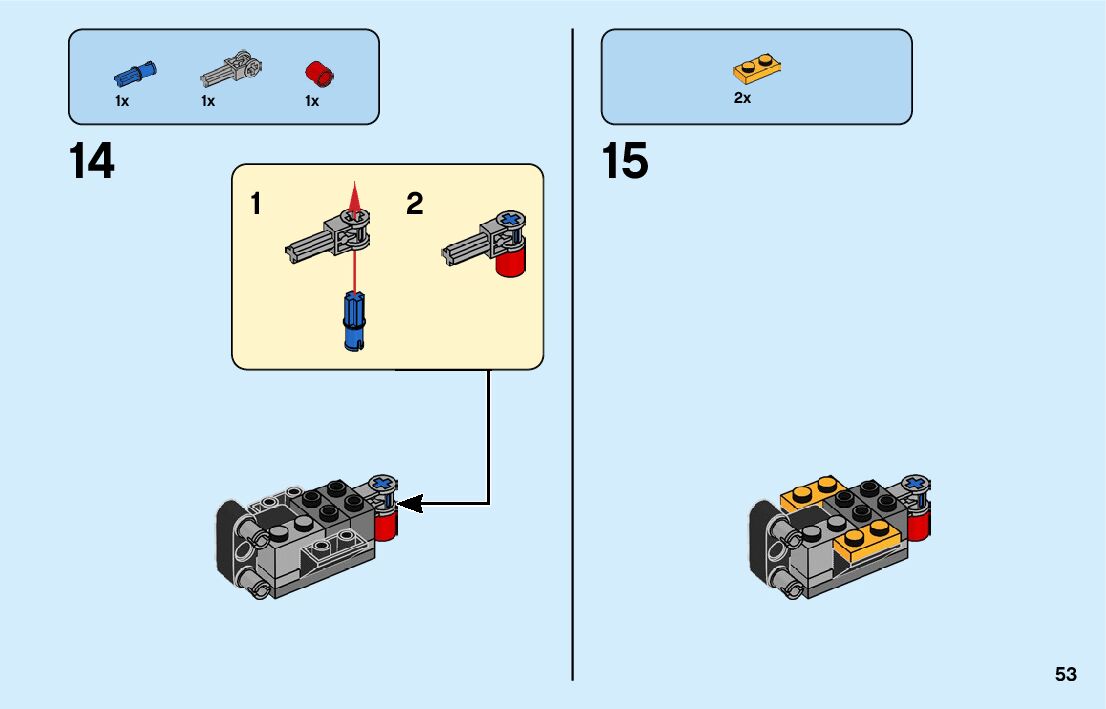 1x 1x 1x

14

1

2

2x

15

53