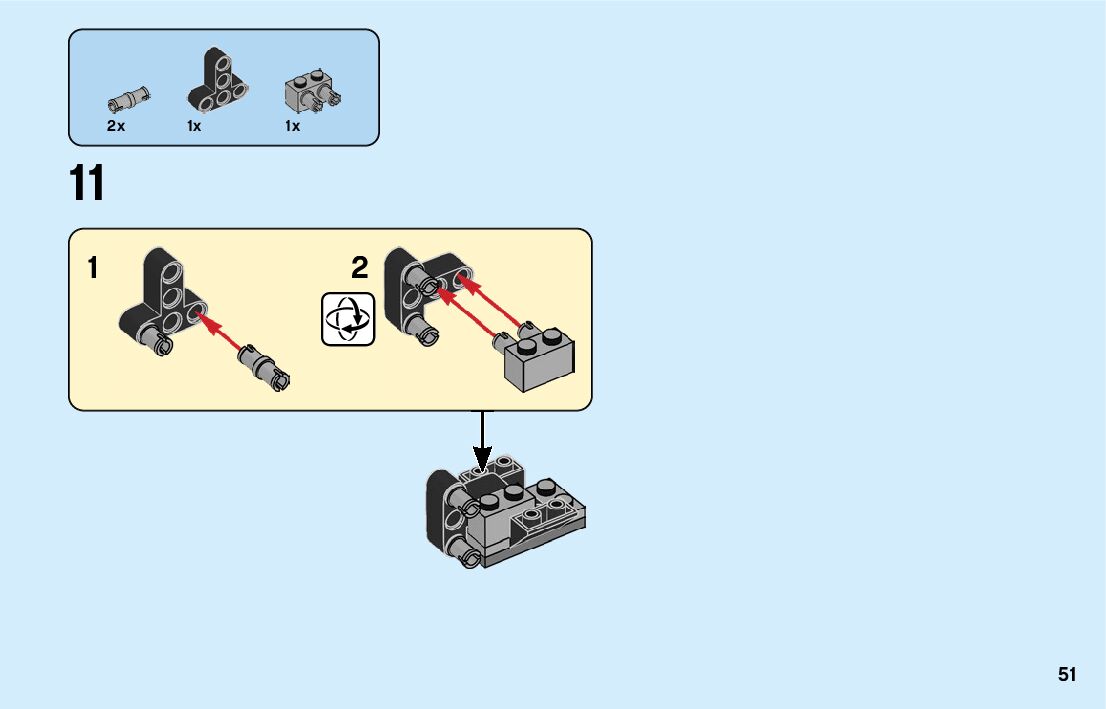 2x 1x 1x

11

1

2

51