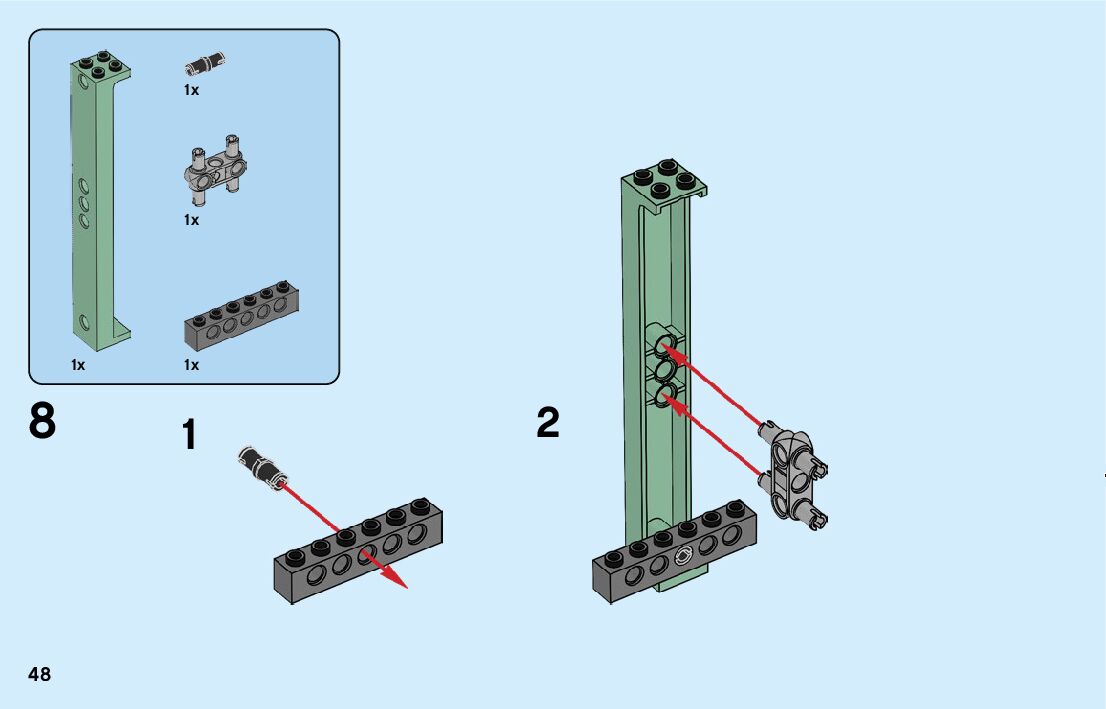 1x

1x

1x

1x

8

1

2

48