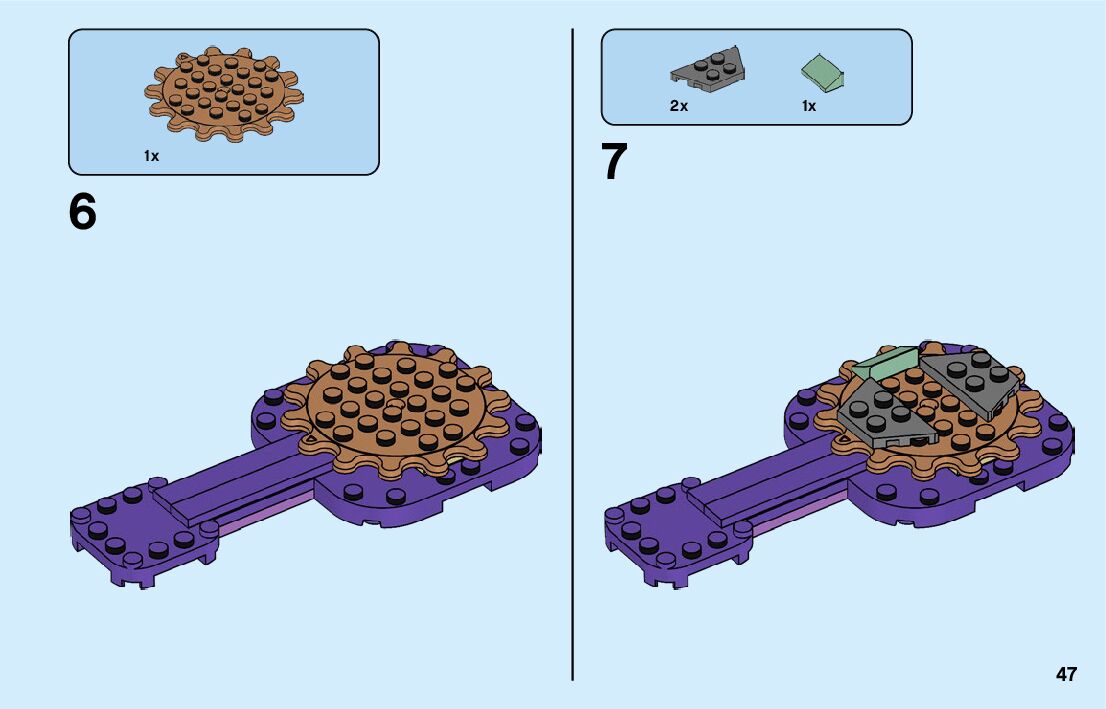 1x

6

2x

1x

7

47