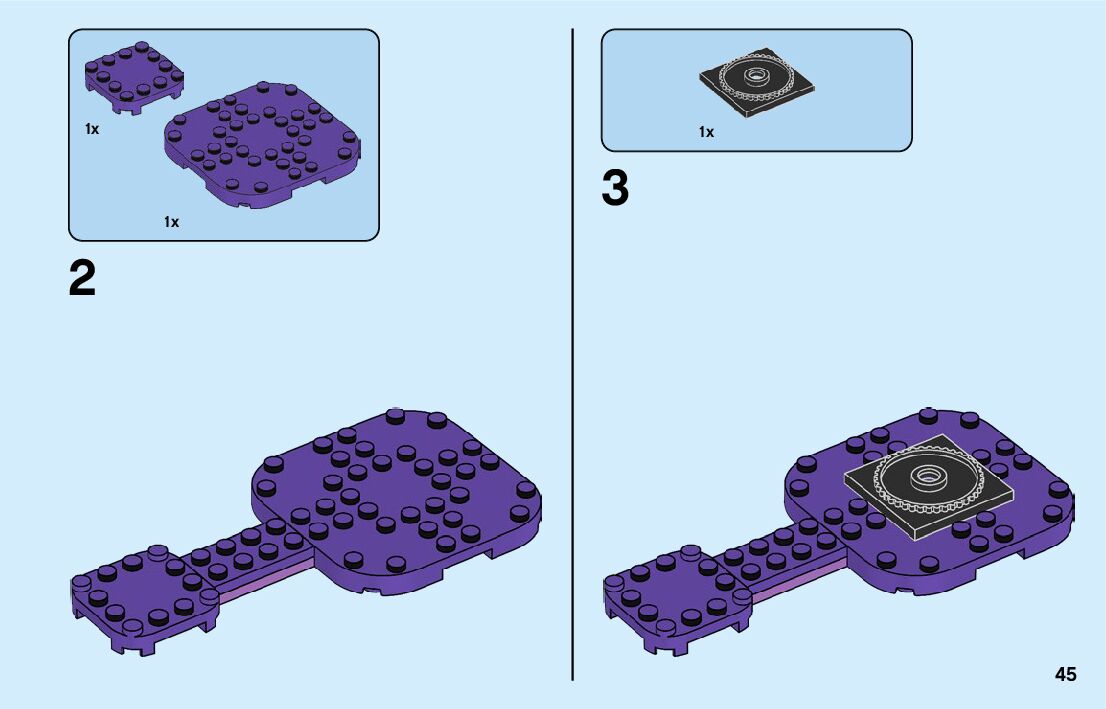 1x

1x

2

1x

3

45