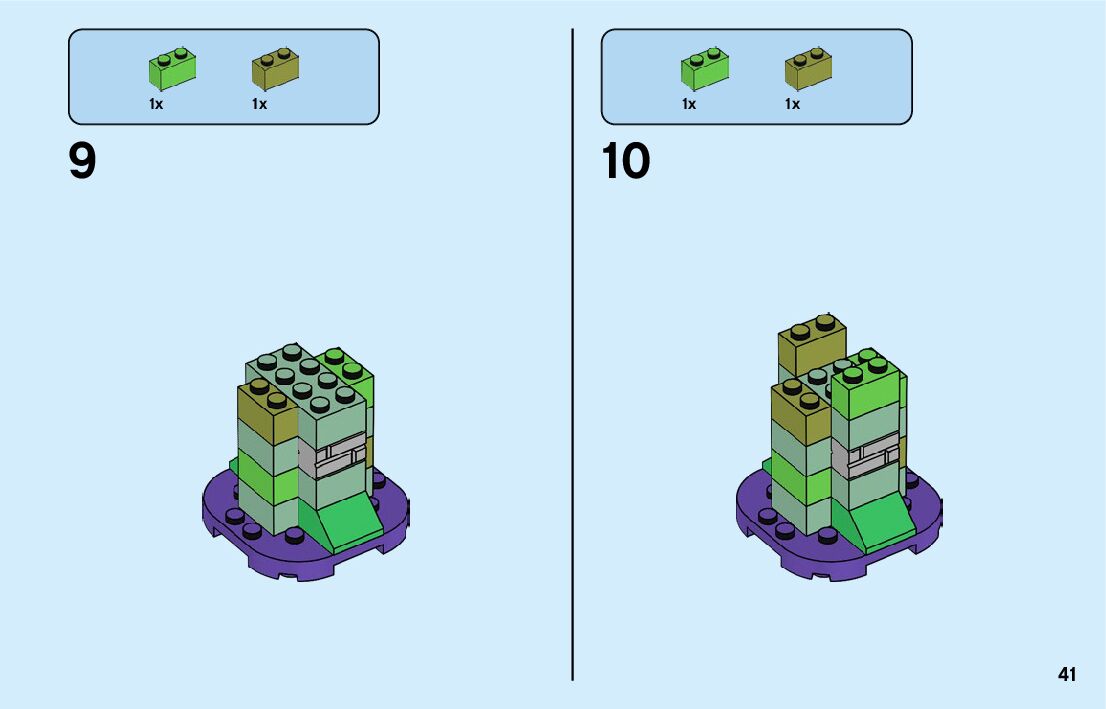 1x 1x

9

1x 1x

10

41