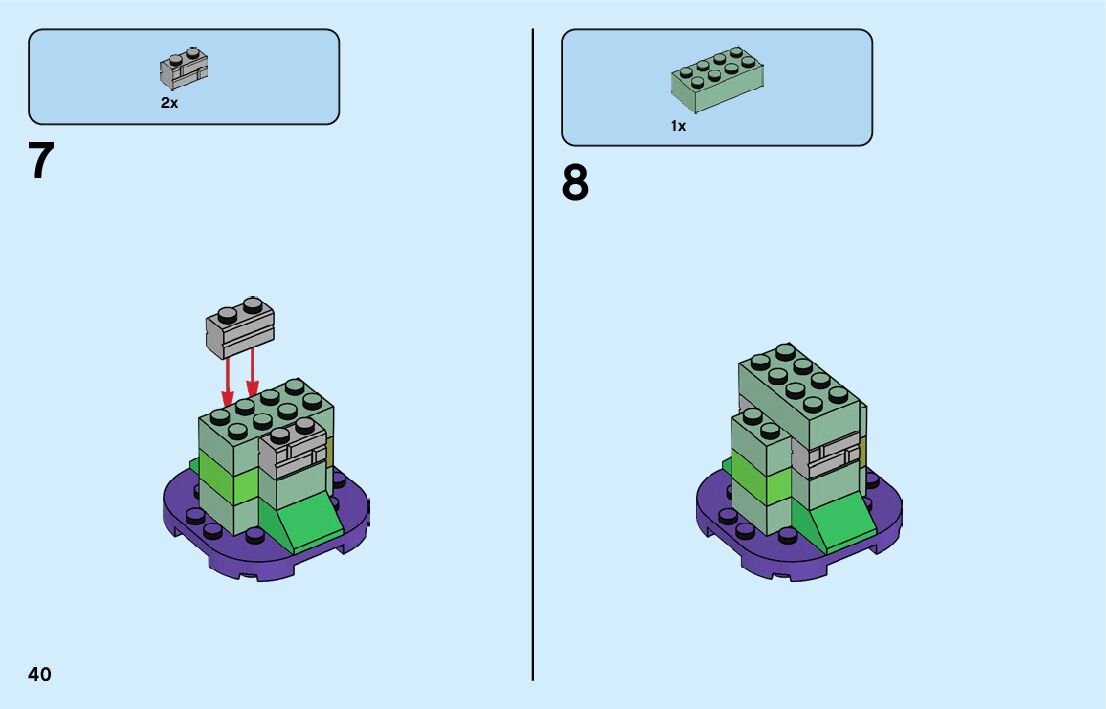 2x

7

1x

8

40