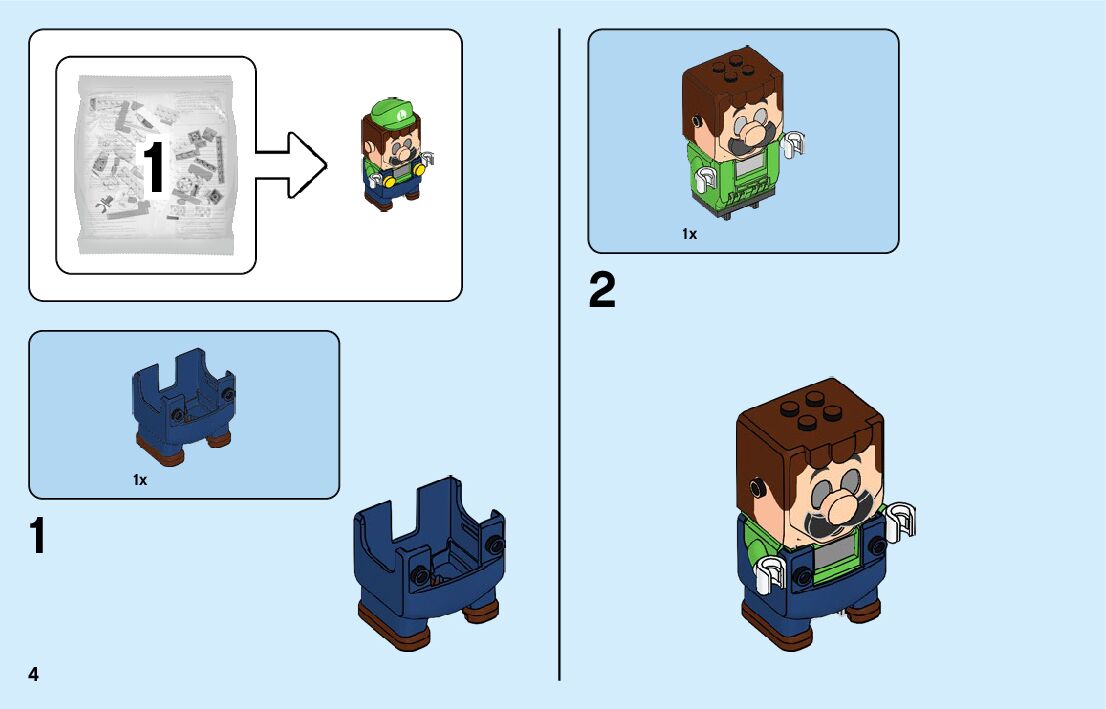 1

1x

1

4

1x

2