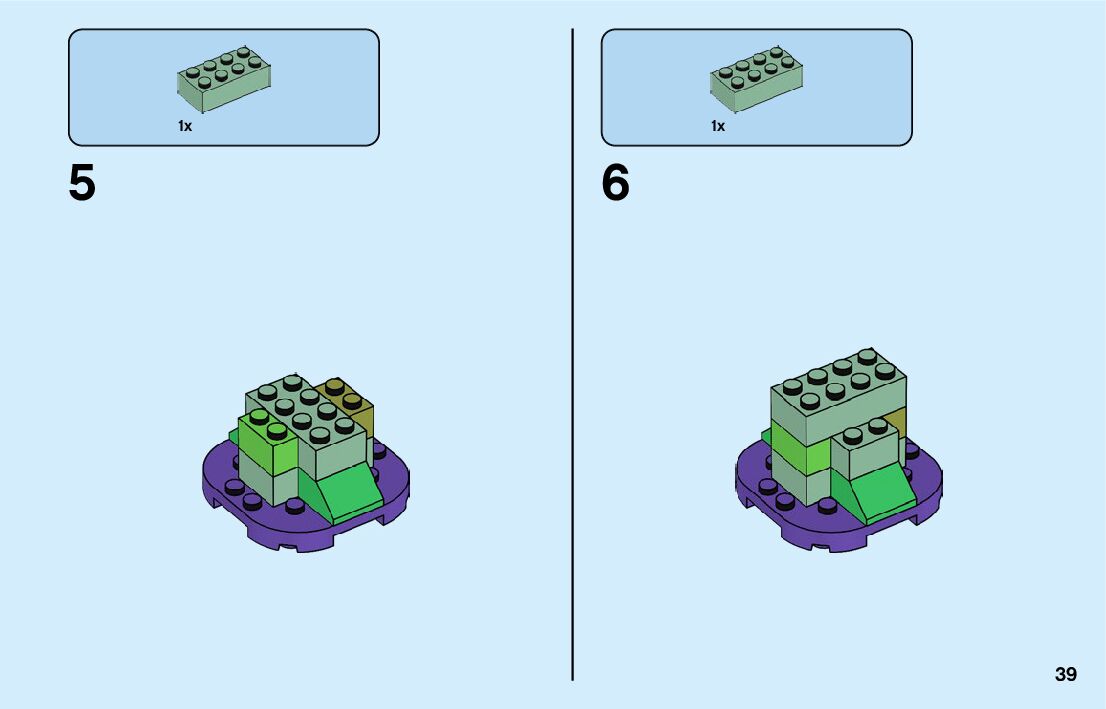 1x

5

1x

6

39