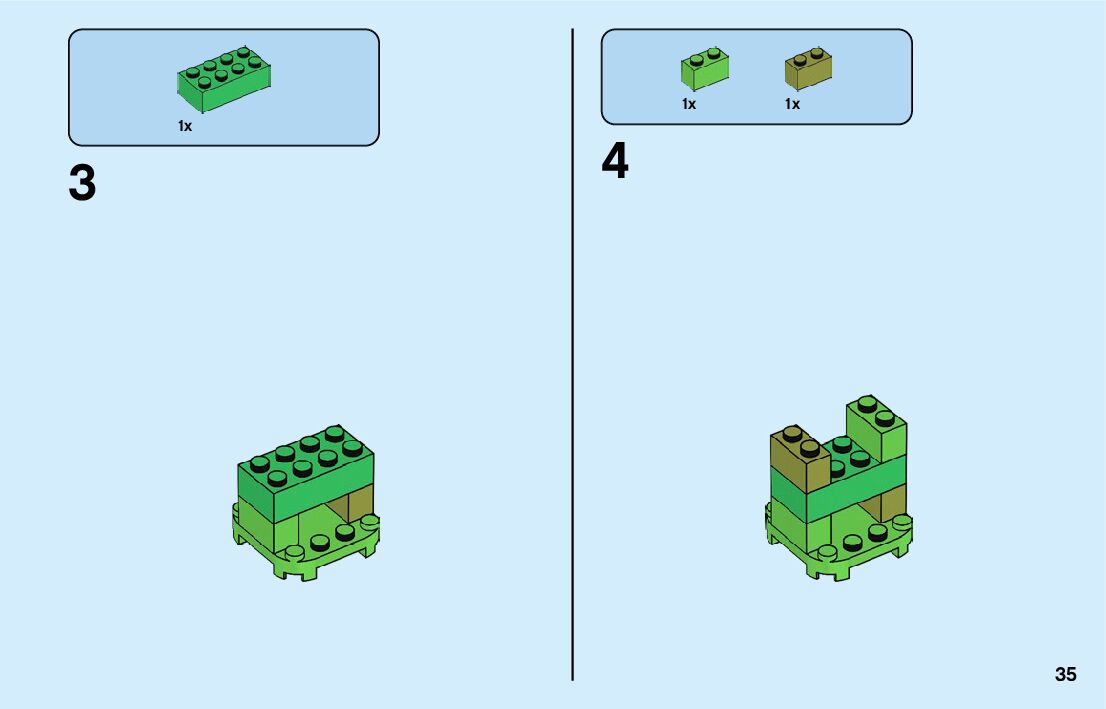 1x

3

1x 1x

4

35