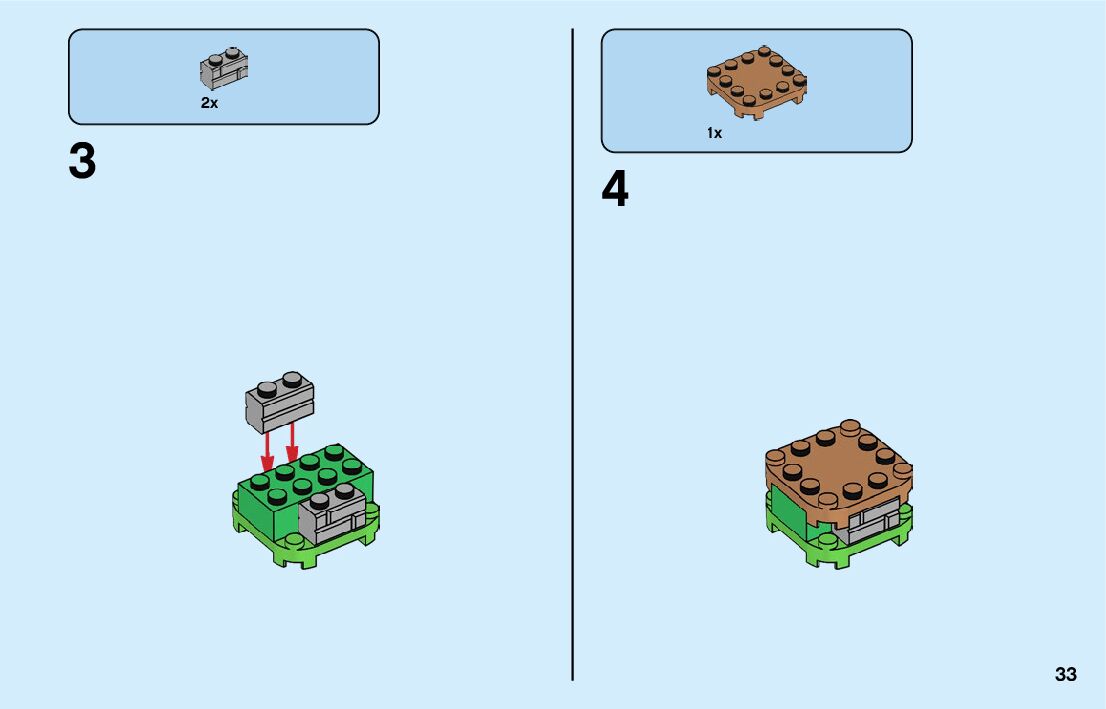 2x

3

1x

4

33