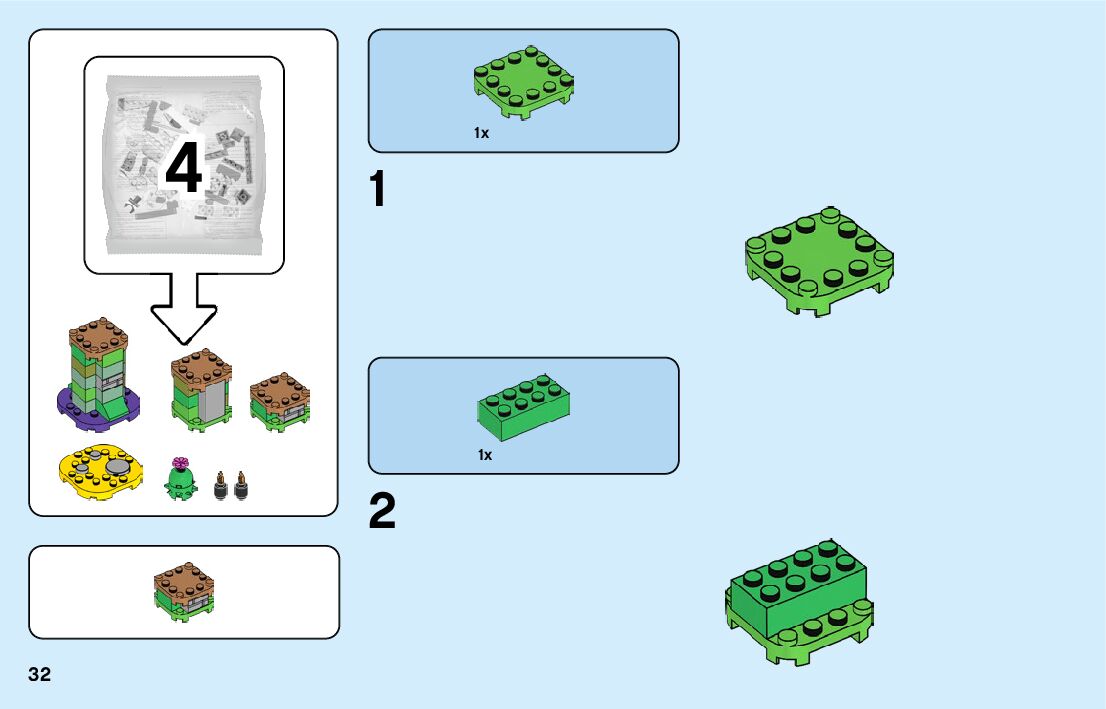 4

1x

1

1x

2

32