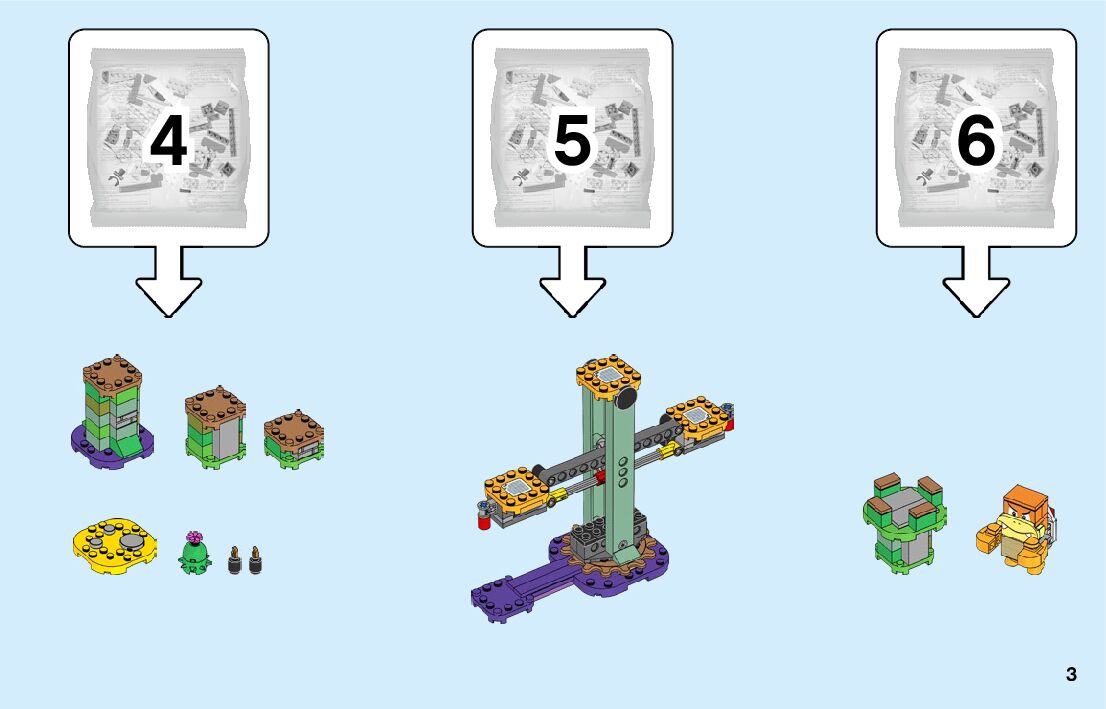 4

5

6

3