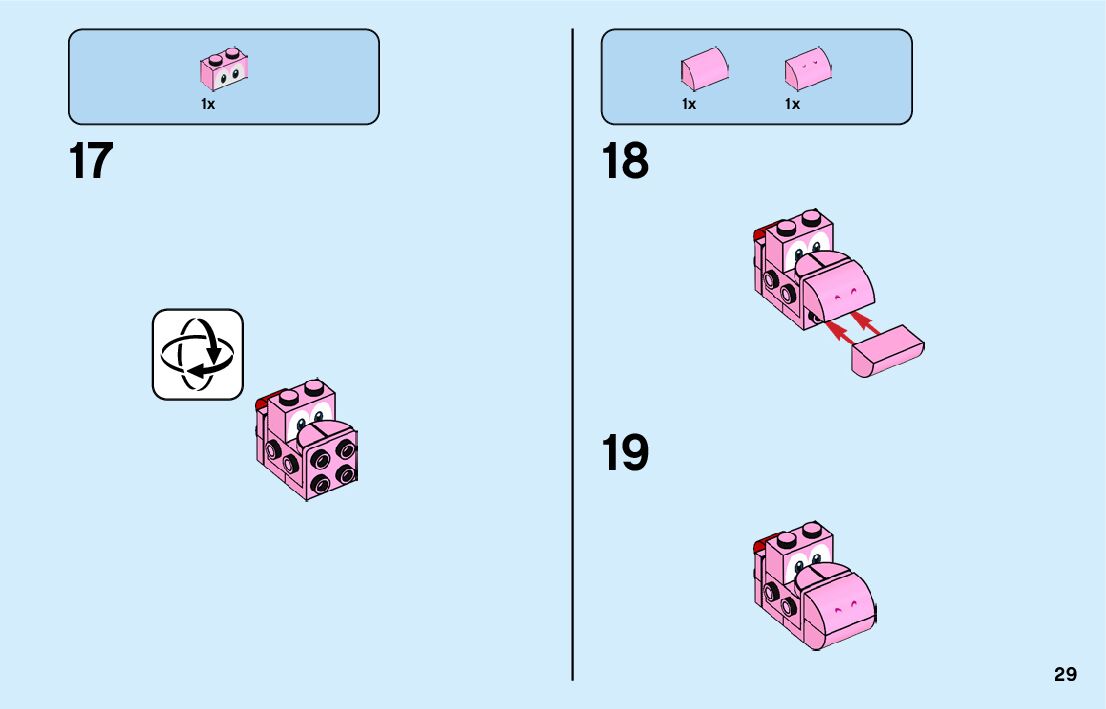 1x

17

1x 1x

18

19

29