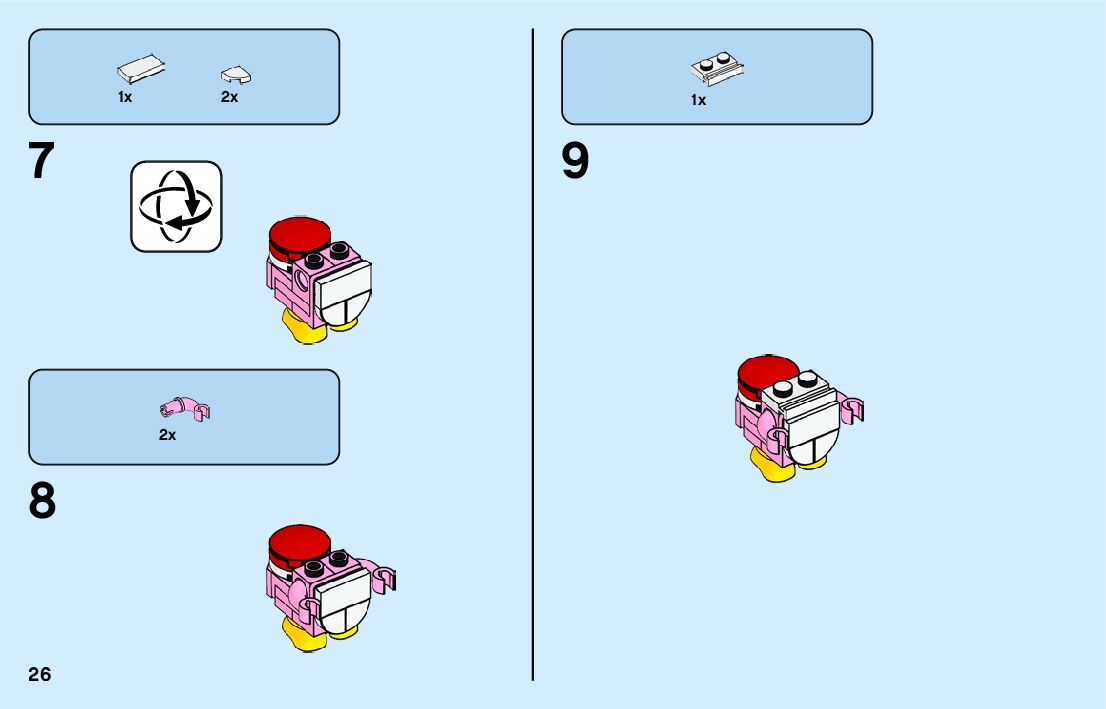 1x 2x

7

2x

8

26

1x

9