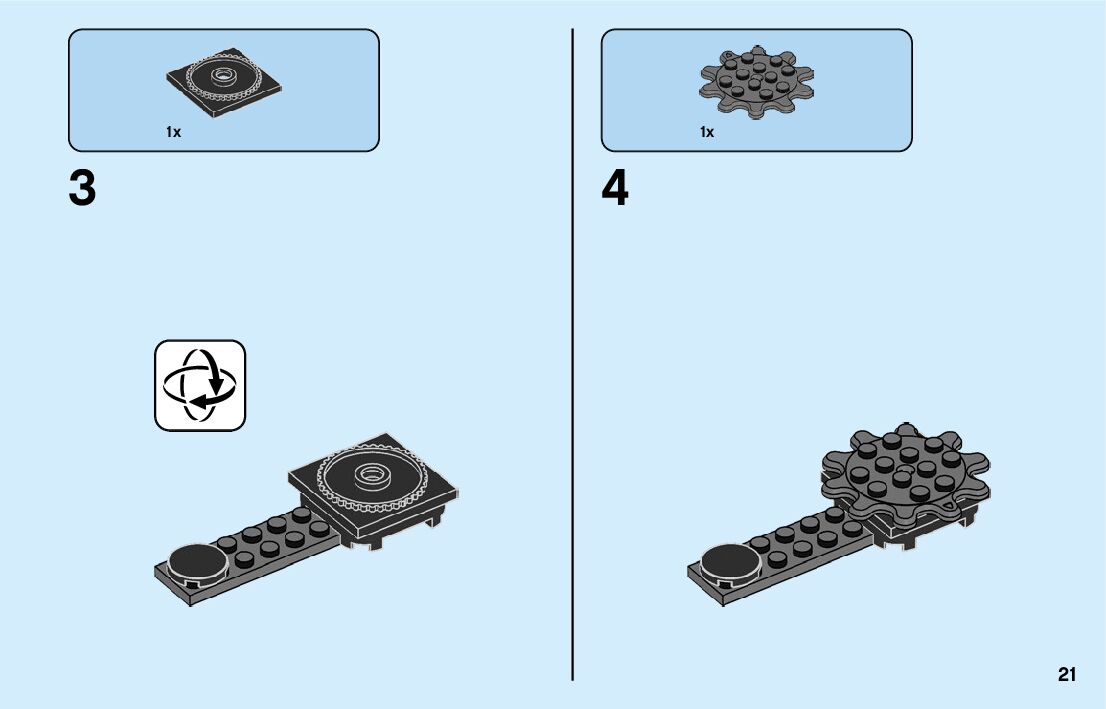 1x

3

1x

4

21