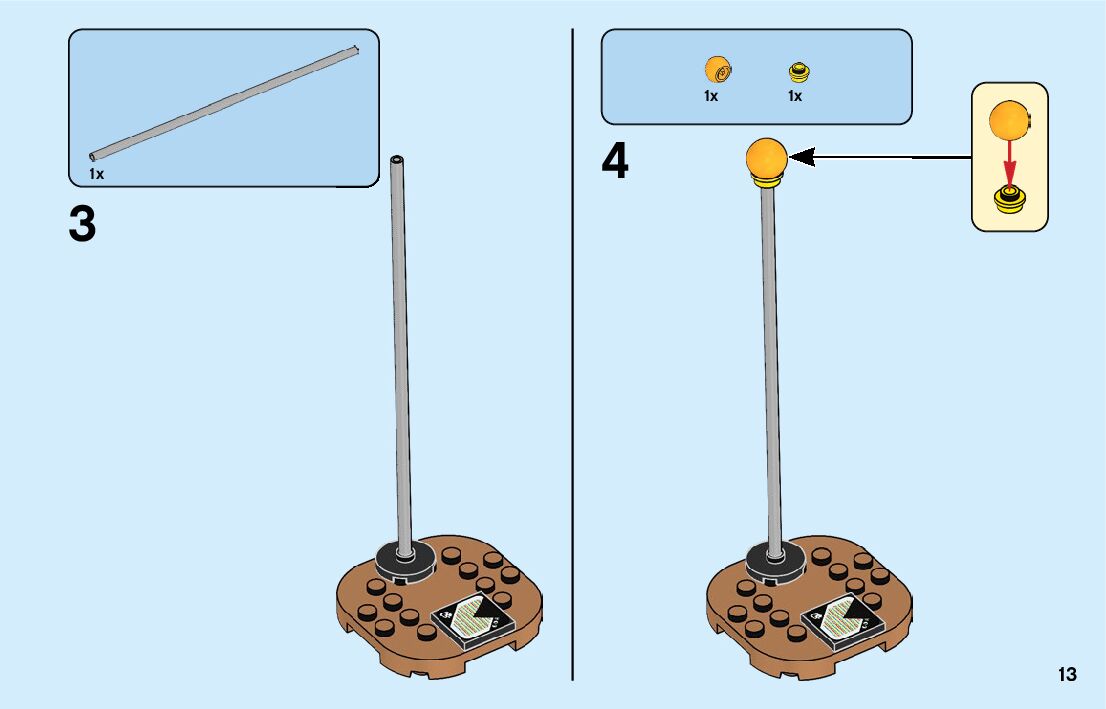 1x

3

1x 1x

4

13