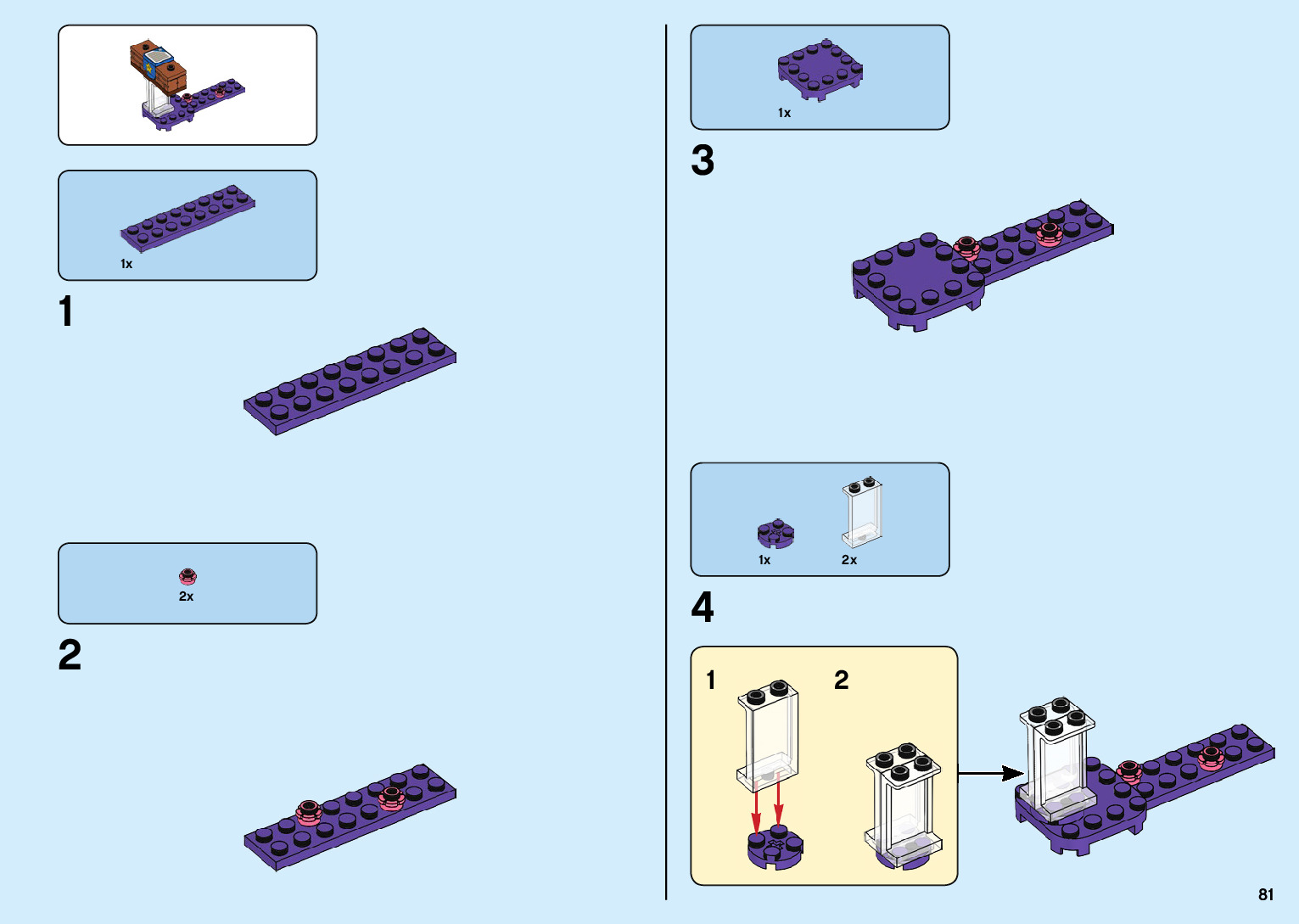 1x

1

2x

2

1x

3

1x 2x

4

1 2

81