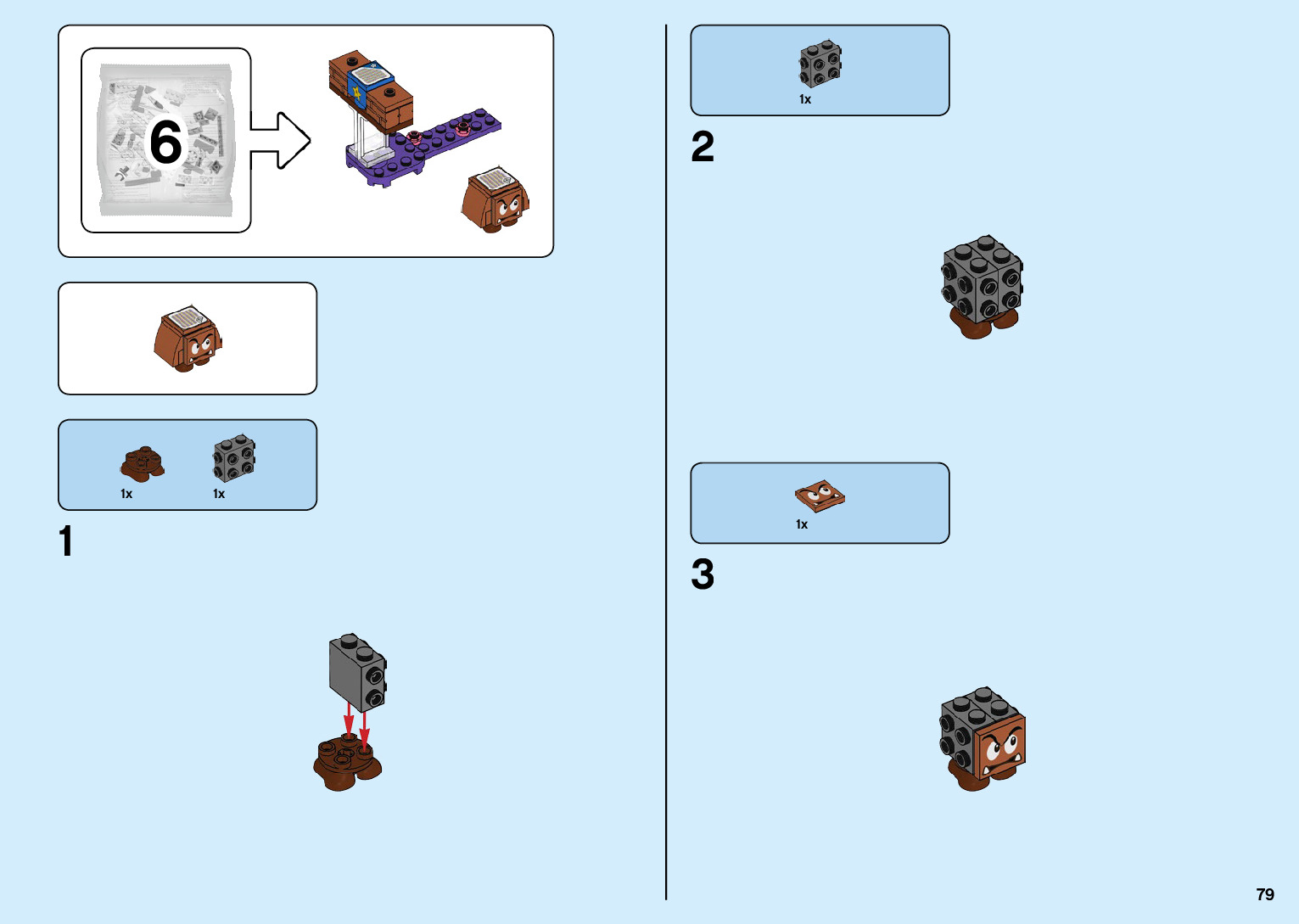 6

1x 1x

1

1x

2

1x

3

79