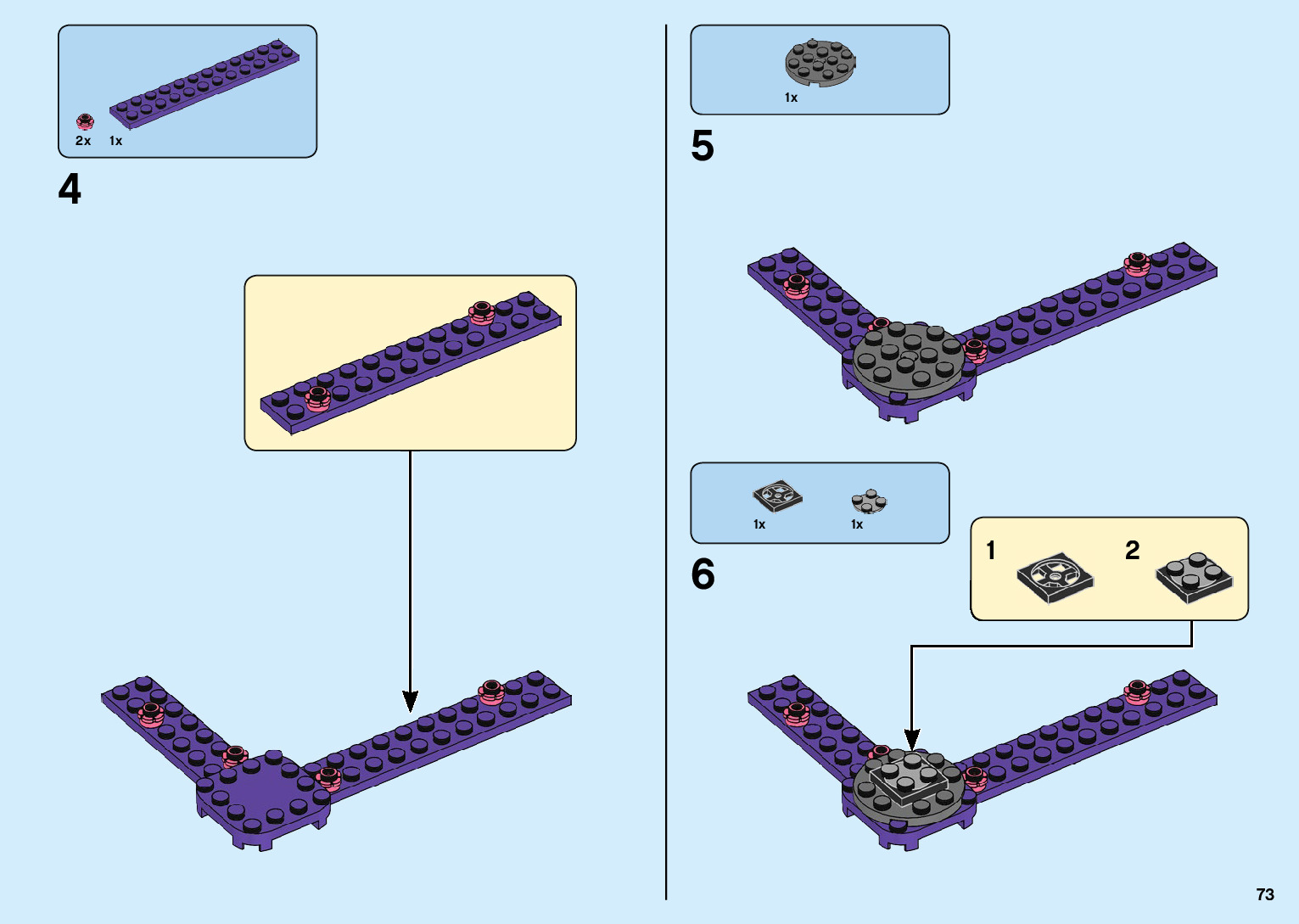 2x 1x

4

1x

5

1x 1x

6

1 2

73