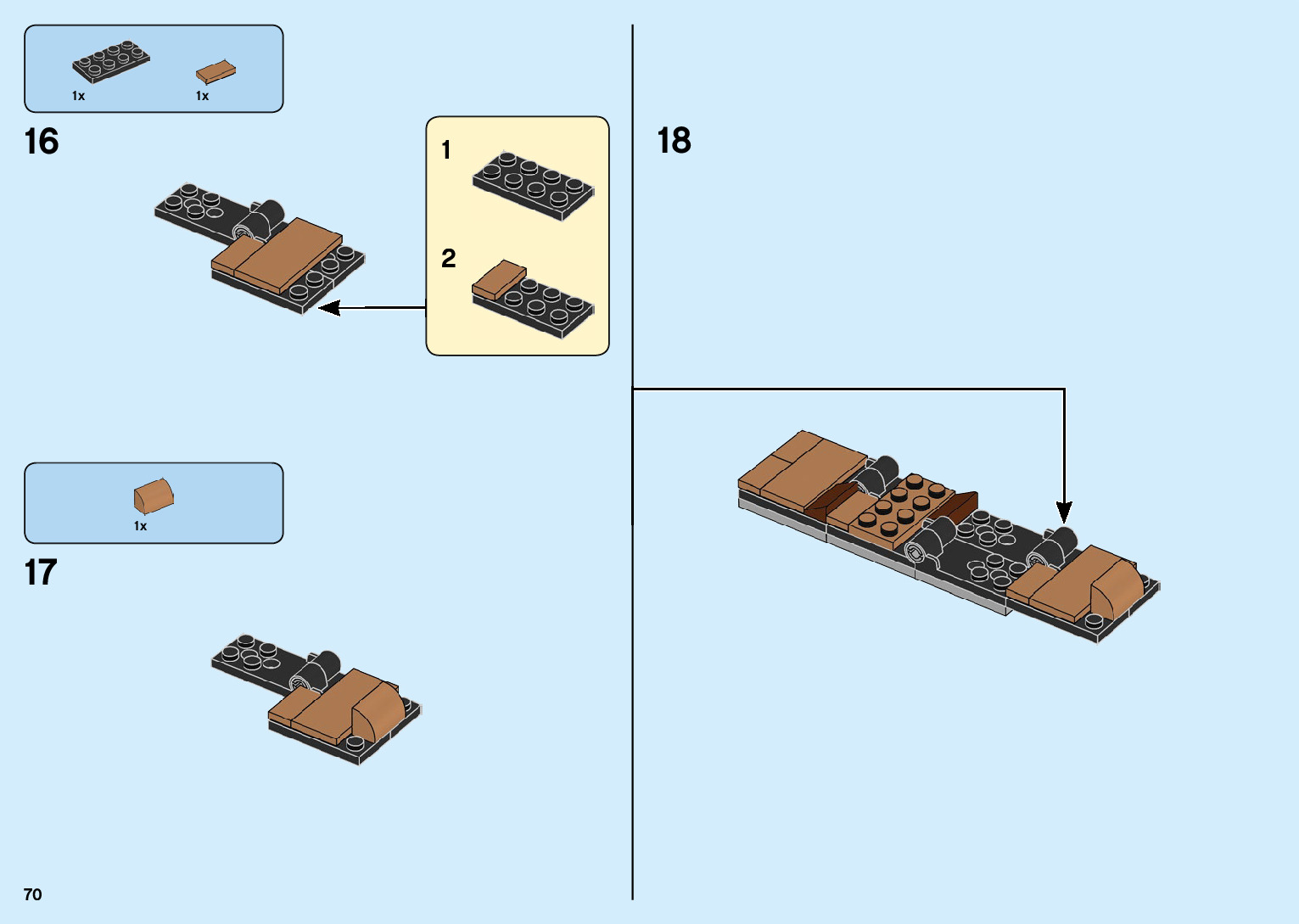 1x
1x

16

1

2

1x

17

18

70