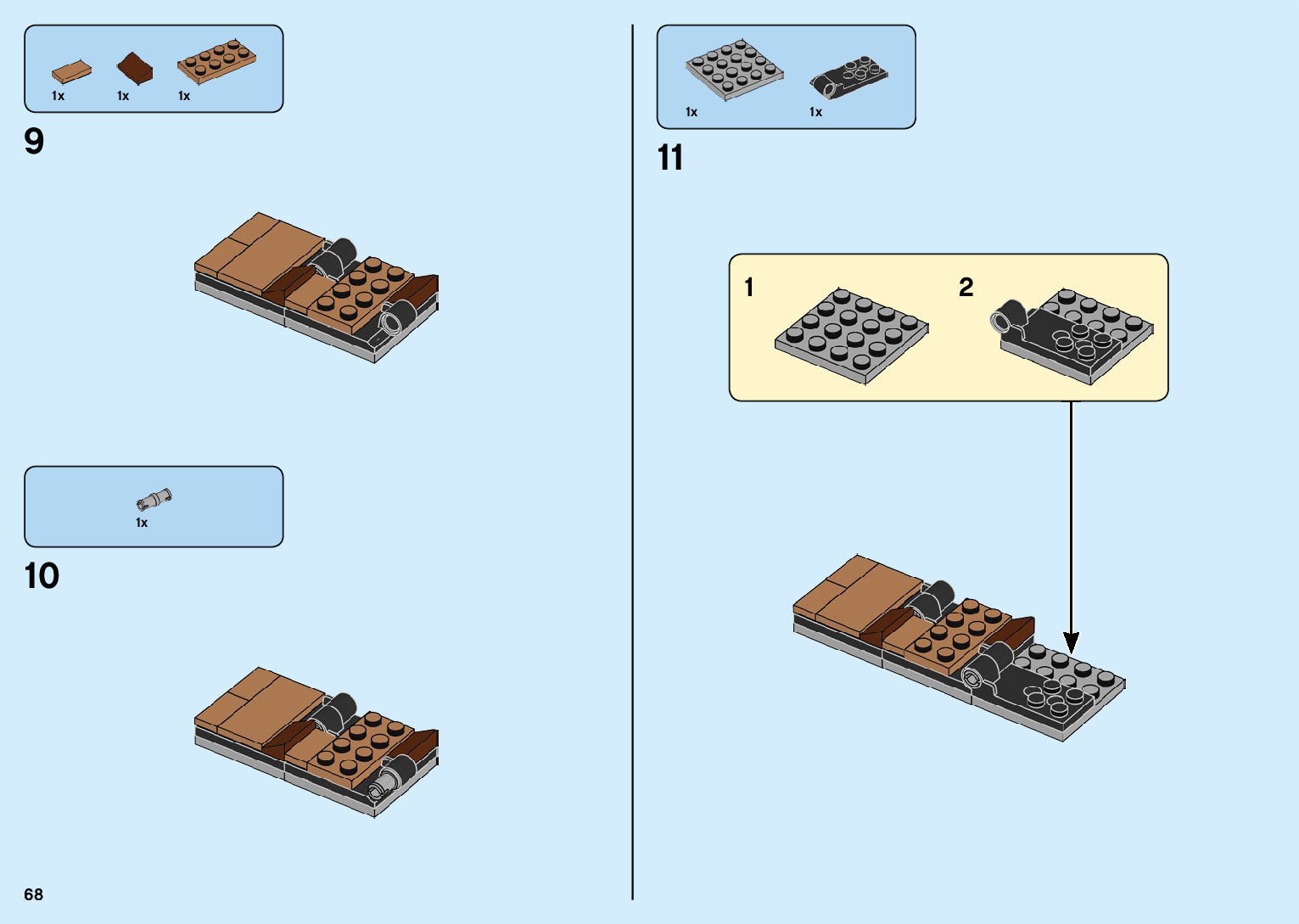 1x 1x 1x

9

1x

10

68

1x 1x

11

1

2